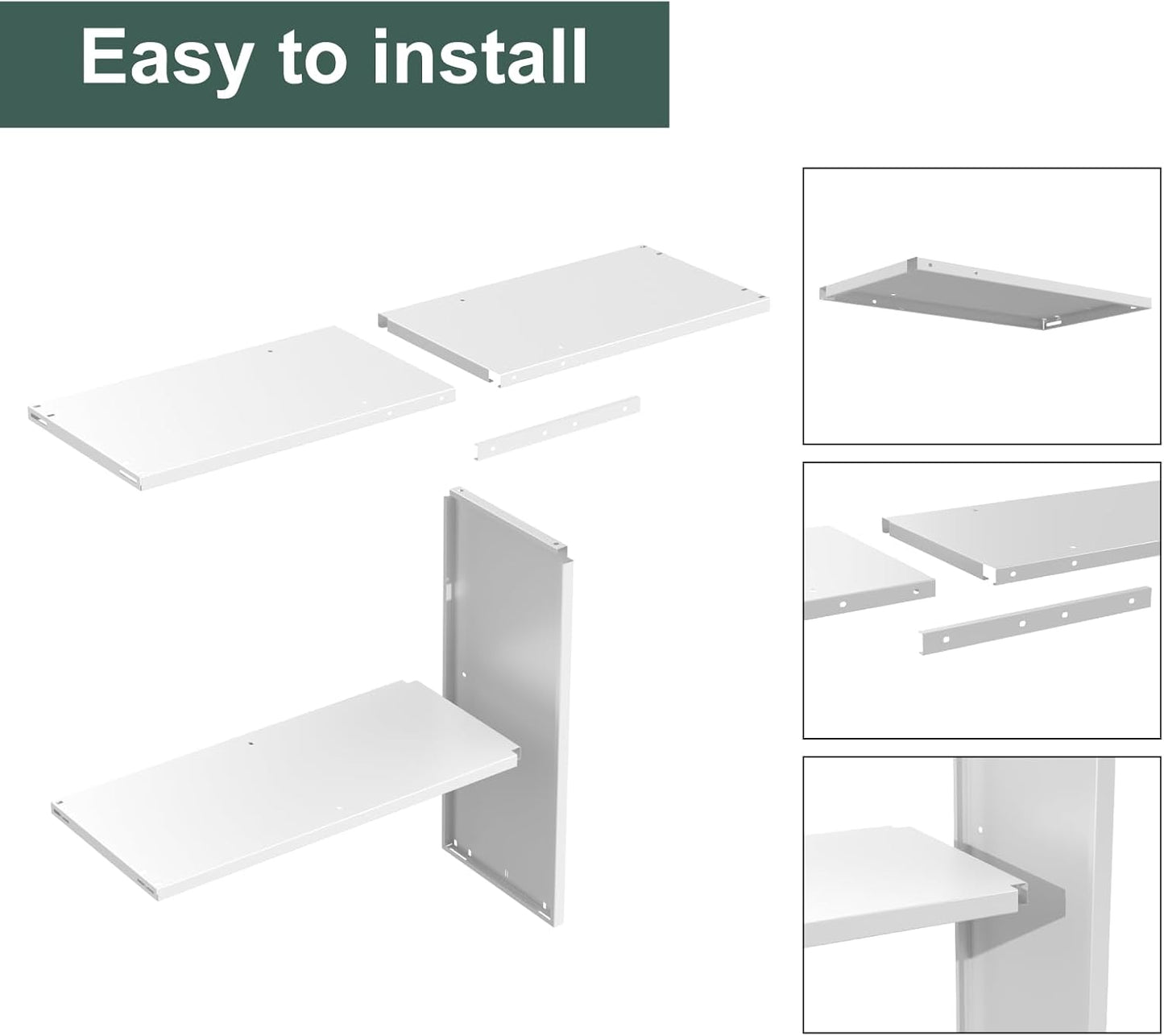 Easy to install