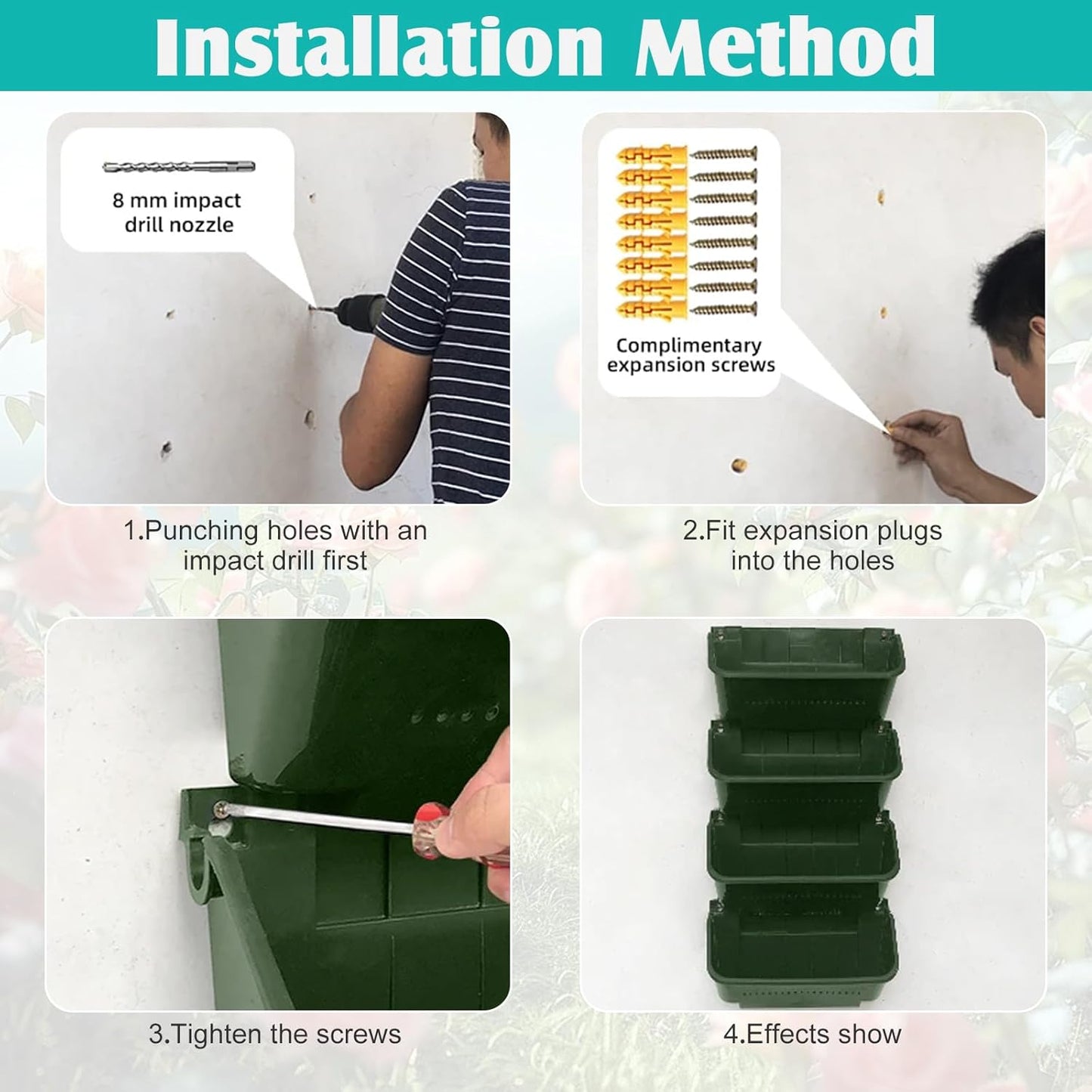 Installation Method

8 mm impact drill nozzle

1.Punching holes with an impact drill first

Complimentary expansion screws

2.Fit expansion plugs into the holes

3.Tighten the screws

4.Effects show