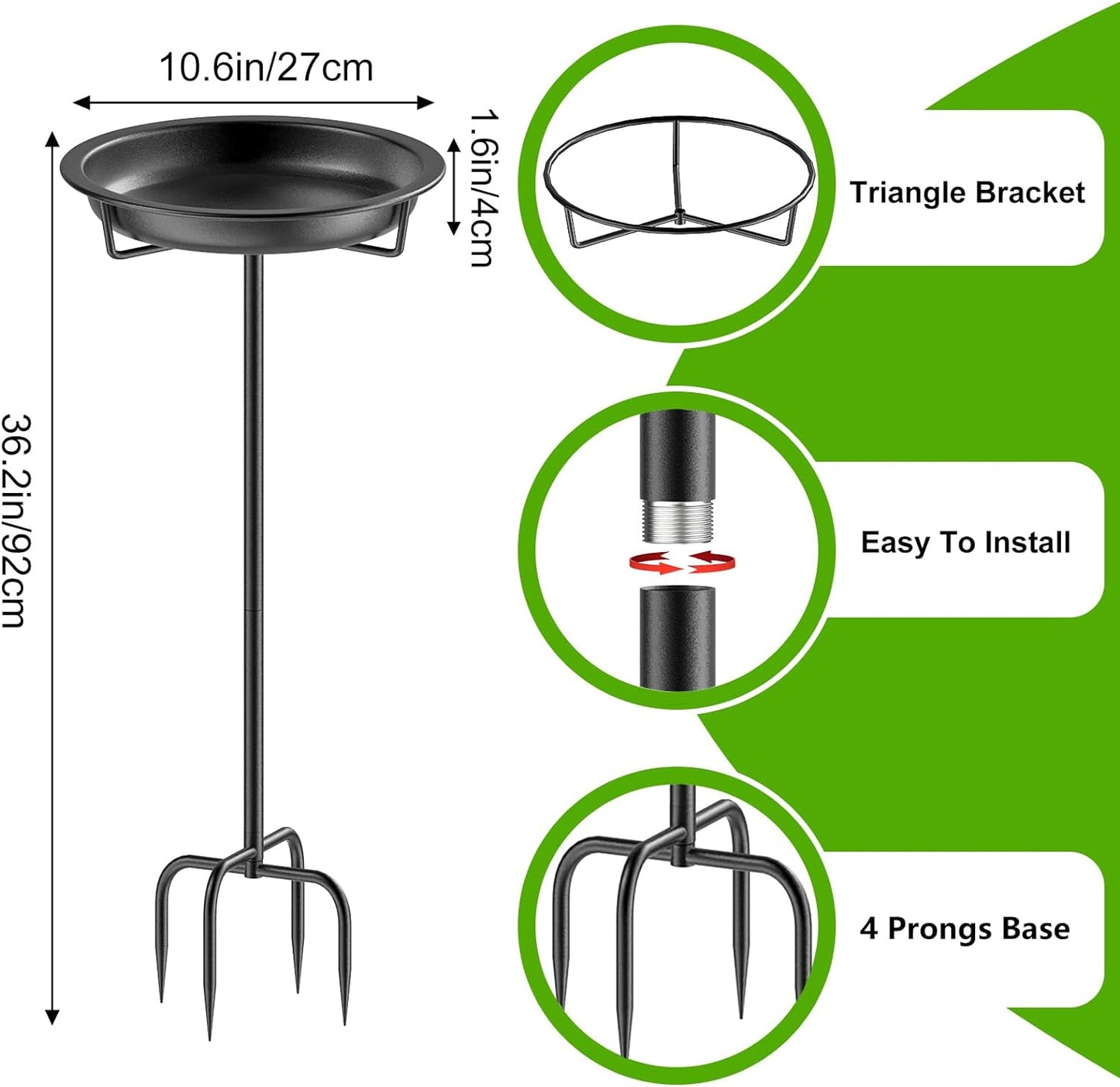 10.6in/27cm

1.6in/4cm

36.2in/92cm

Triangle Bracket

Easy To Install

4 Prongs Base