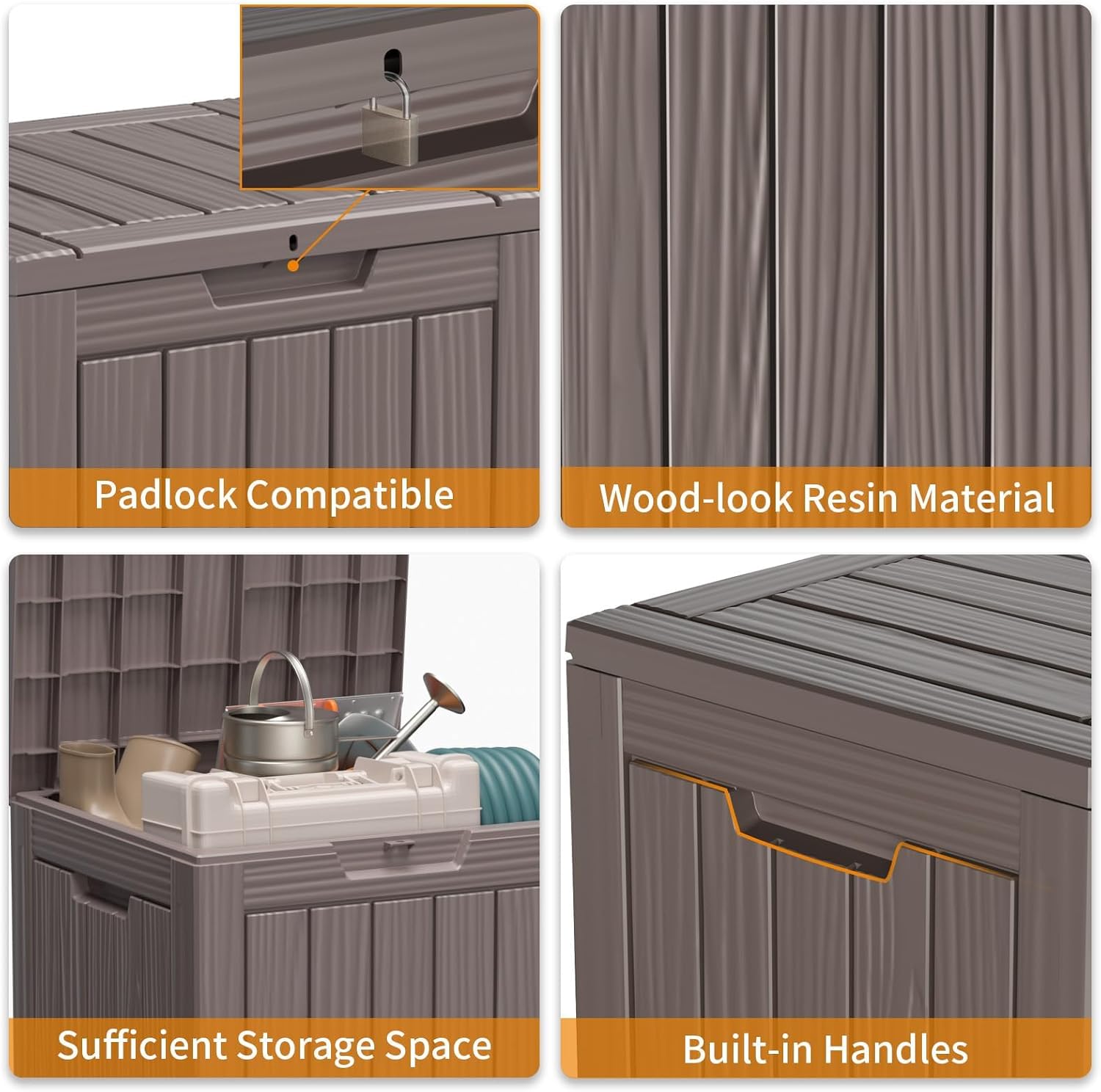 Padlock Compatible

Wood-look Resin Material

Sufficient Storage Space

Built-in Handles