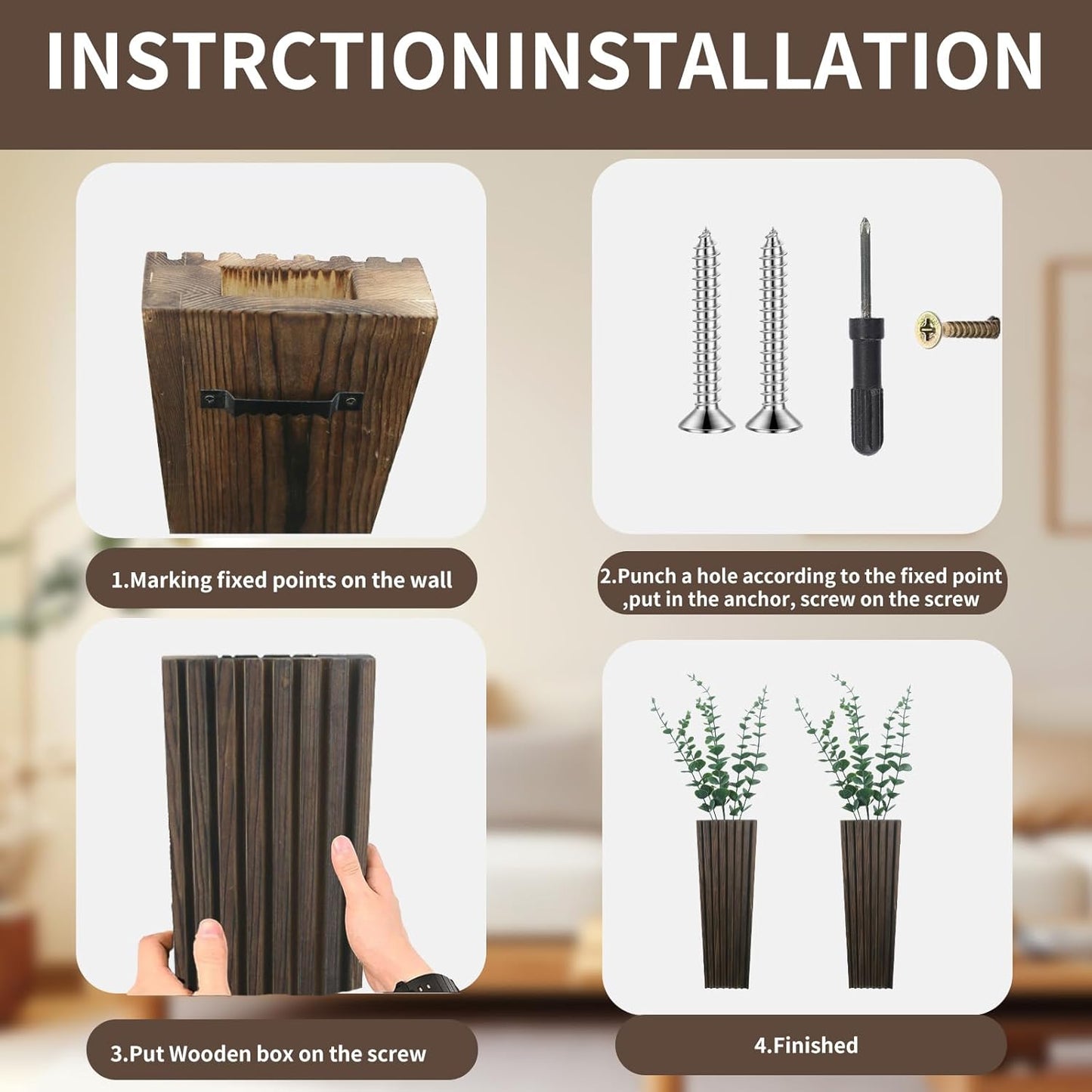 INSTRCTIONINSTALLATION

1.Marking fixed points on the wall

2.Punch a hole according to the fixed point ,put in the anchor, screw on the screw

3.Put Wooden box on the screw

4.Finished