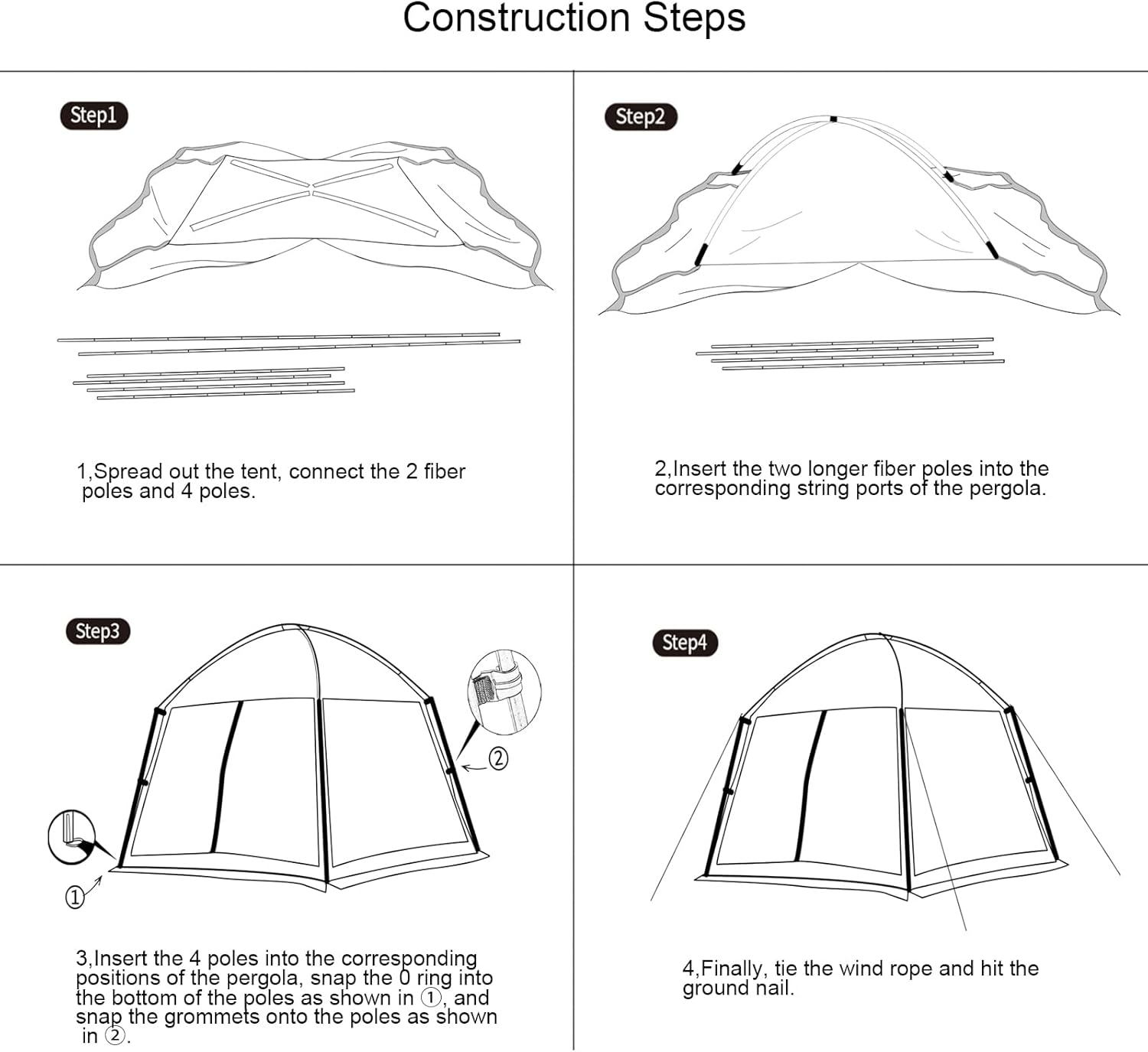 Construction Steps

Step1

1,Spread out the tent, connect the 2 fiber poles and 4 poles.

Step2

2,Insert the two longer fiber poles into the corresponding string ports of the pergola.

Step3

②

①

3,Insert the 4 poles into the corresponding positions of the pergola, snap the 0 ring into the bottom of the poles as shown in ①, and snap the grommets onto the poles as shown in ②.

Step4

4,Finally, tie the wind rope and hit the ground nail.