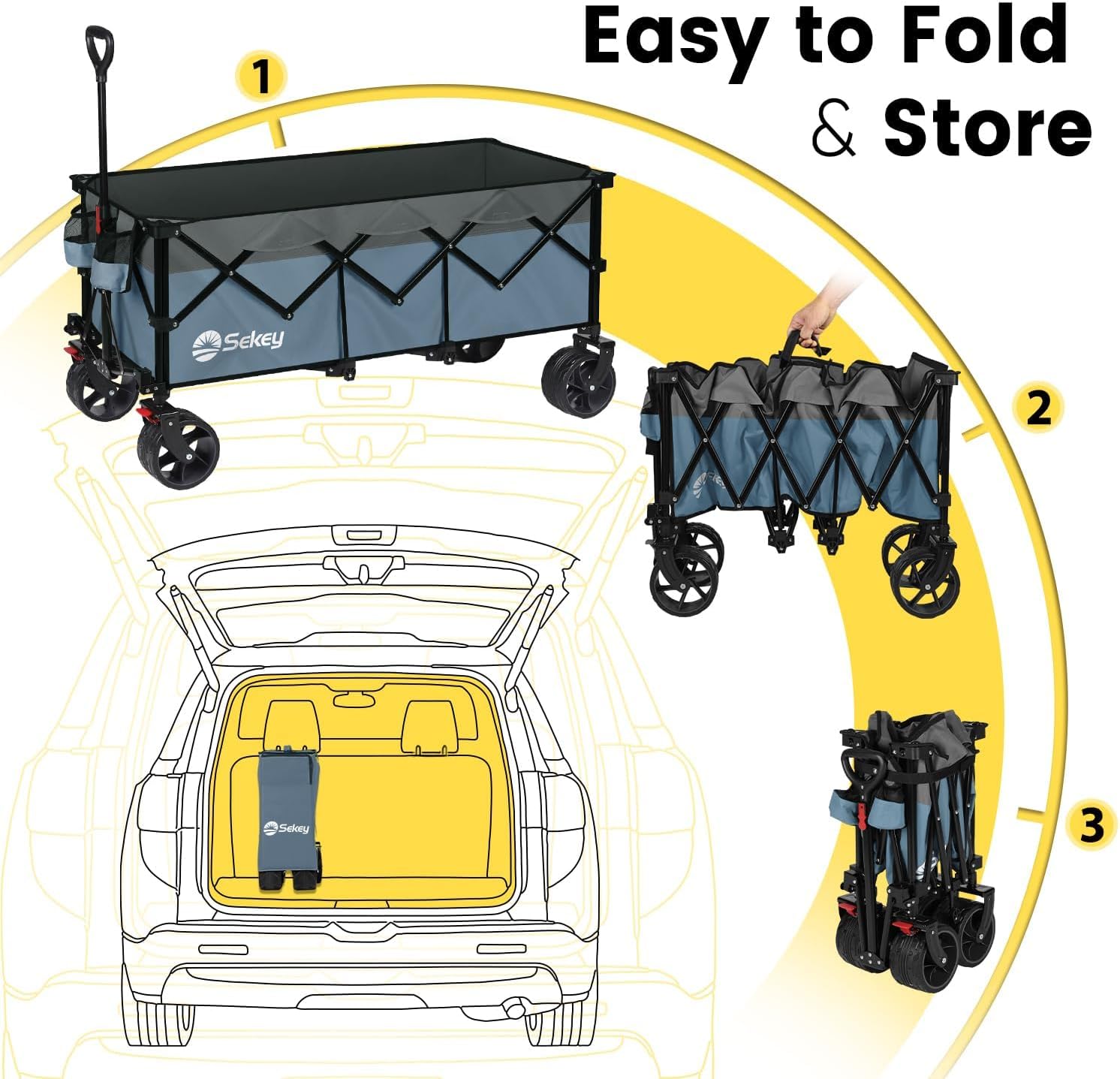 Easy to Fold & Store

1

Sekey

2

3

Sekey