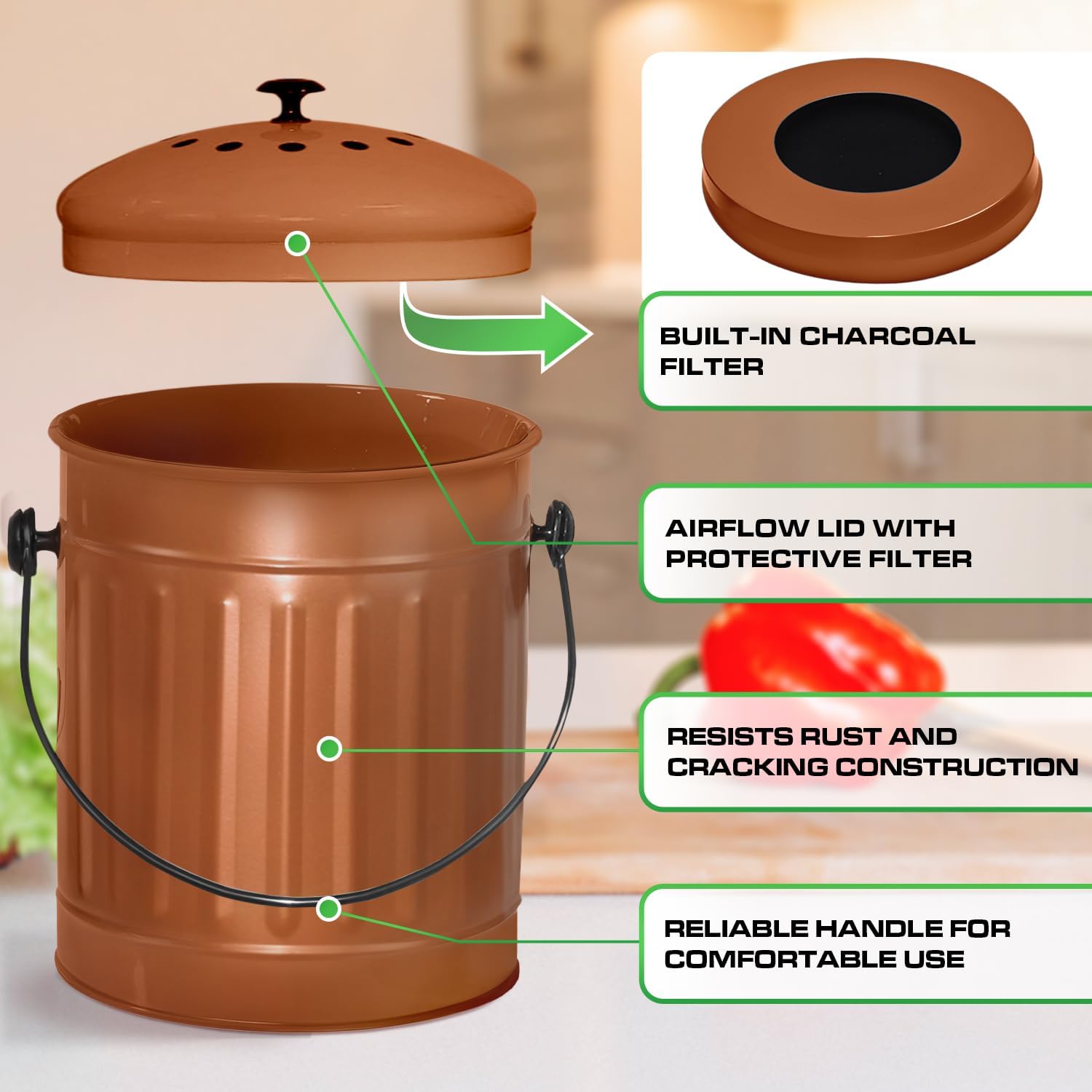 BUILT-IN CHARCOAL FILTER

AIRFLOW LID WITH PROTECTIVE FILTER

RESISTS RUST AND CRACKING CONSTRUCTION

RELIABLE HANDLE FOR COMFORTABLE USE