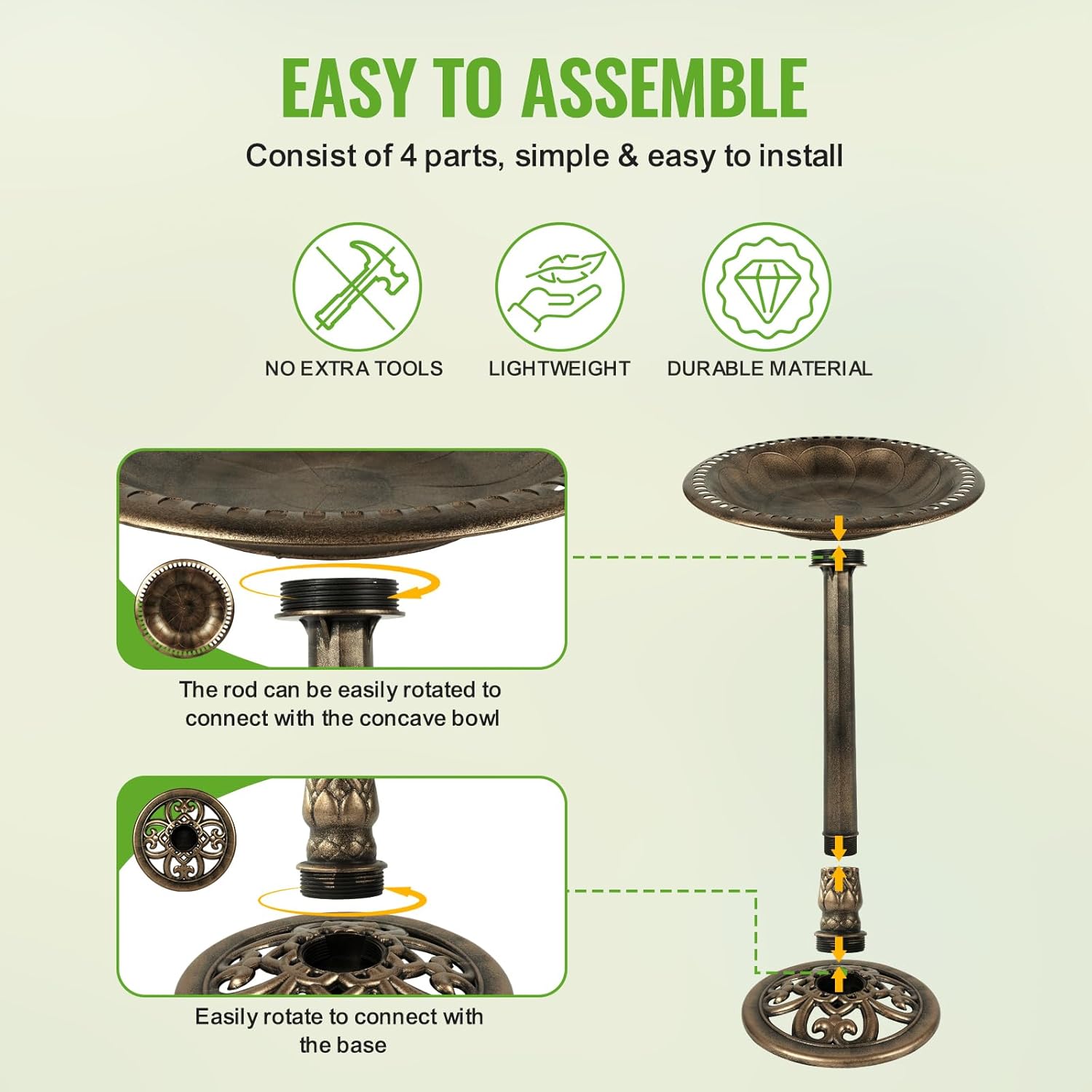 EASY TO ASSEMBLE

Consist of 4 parts, simple & easy to install

NO EXTRA TOOLS

LIGHTWEIGHT

DURABLE MATERIAL

The rod can be easily rotated to connect with the concave bowl

Easily rotate to connect with the base