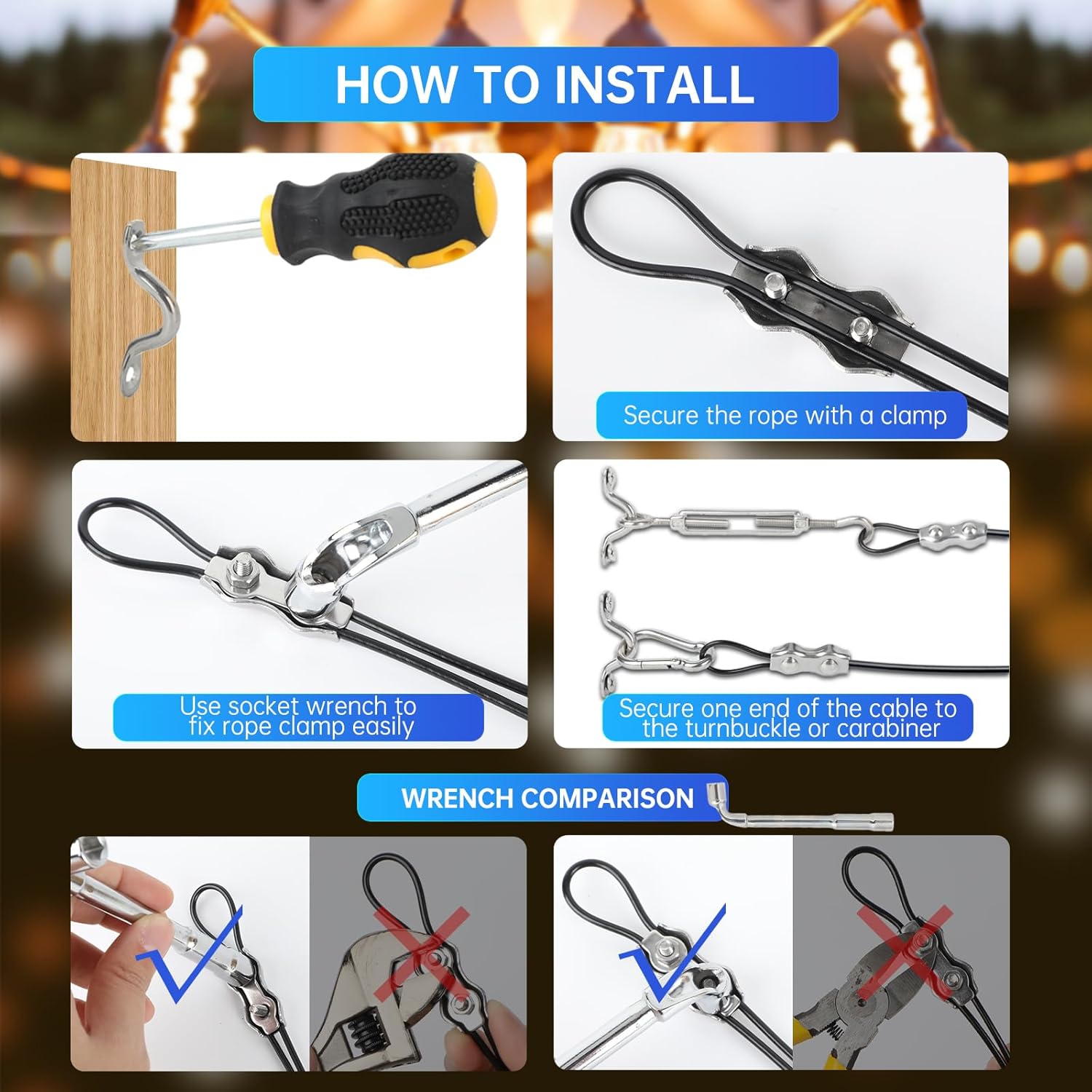 HOW TO INSTALL

Secure the rope with a clamp

Use socket wrench to fix rope clamp easily

Secure one end of the cable to the turnbuckle or carabiner

WRENCH COMPARISON