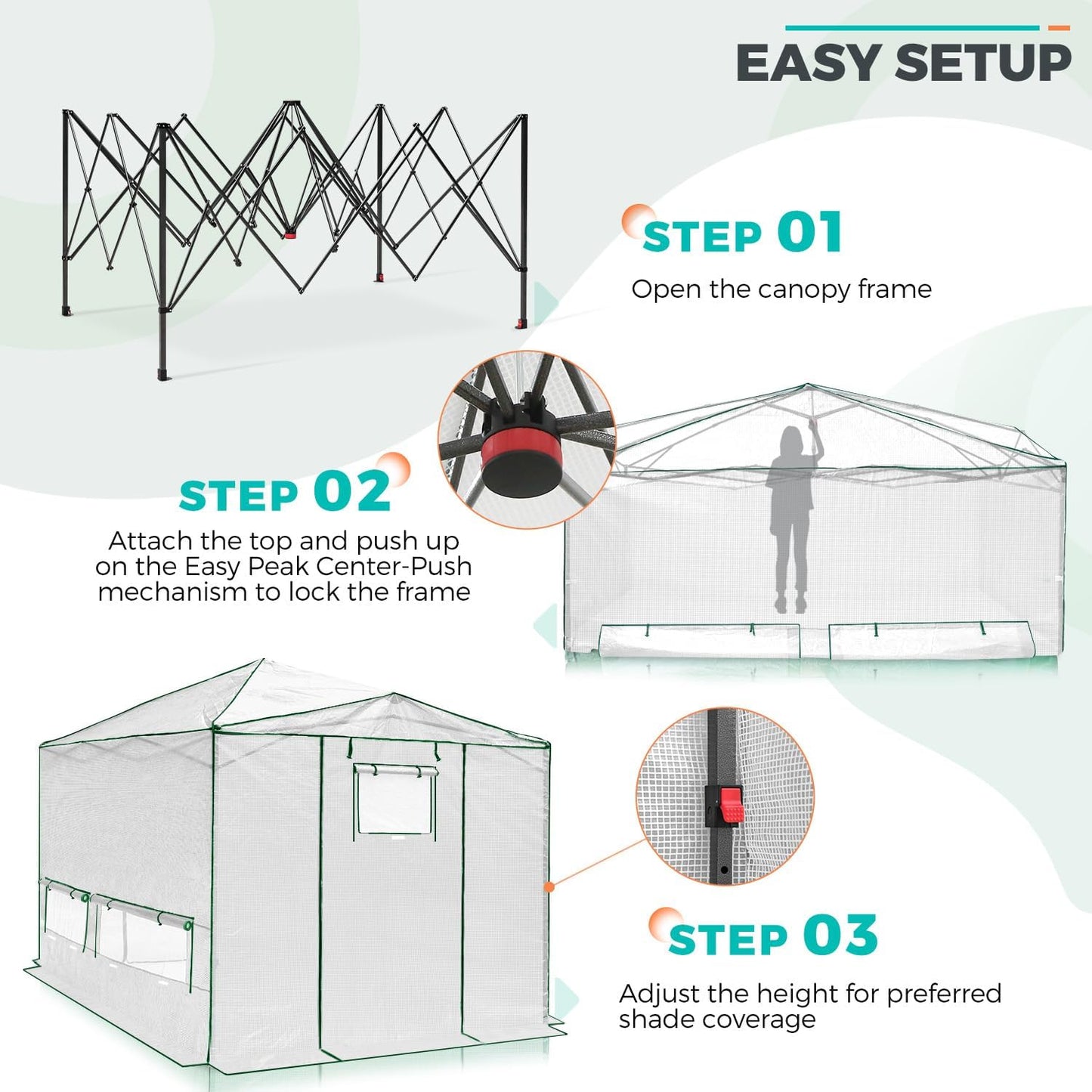 EASY SETUP

STEP 01
Open the canopy frame

STEP 02
Attach the top and push up on the Easy Peak Center-Push mechanism to lock the frame

STEP 03
Adjust the height for preferred shade coverage