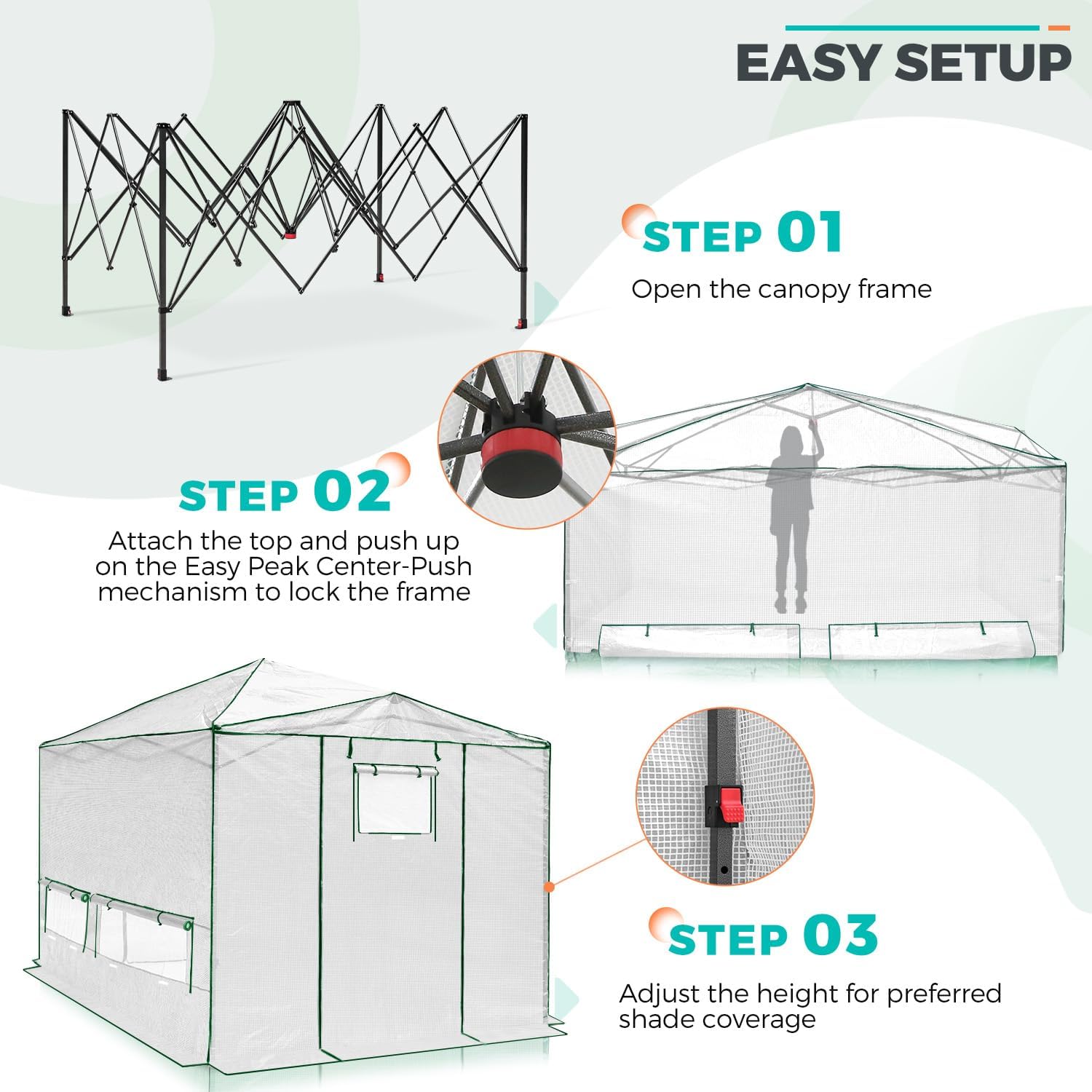 EASY SETUP

STEP 01
Open the canopy frame

STEP 02
Attach the top and push up on the Easy Peak Center-Push mechanism to lock the frame

STEP 03
Adjust the height for preferred shade coverage