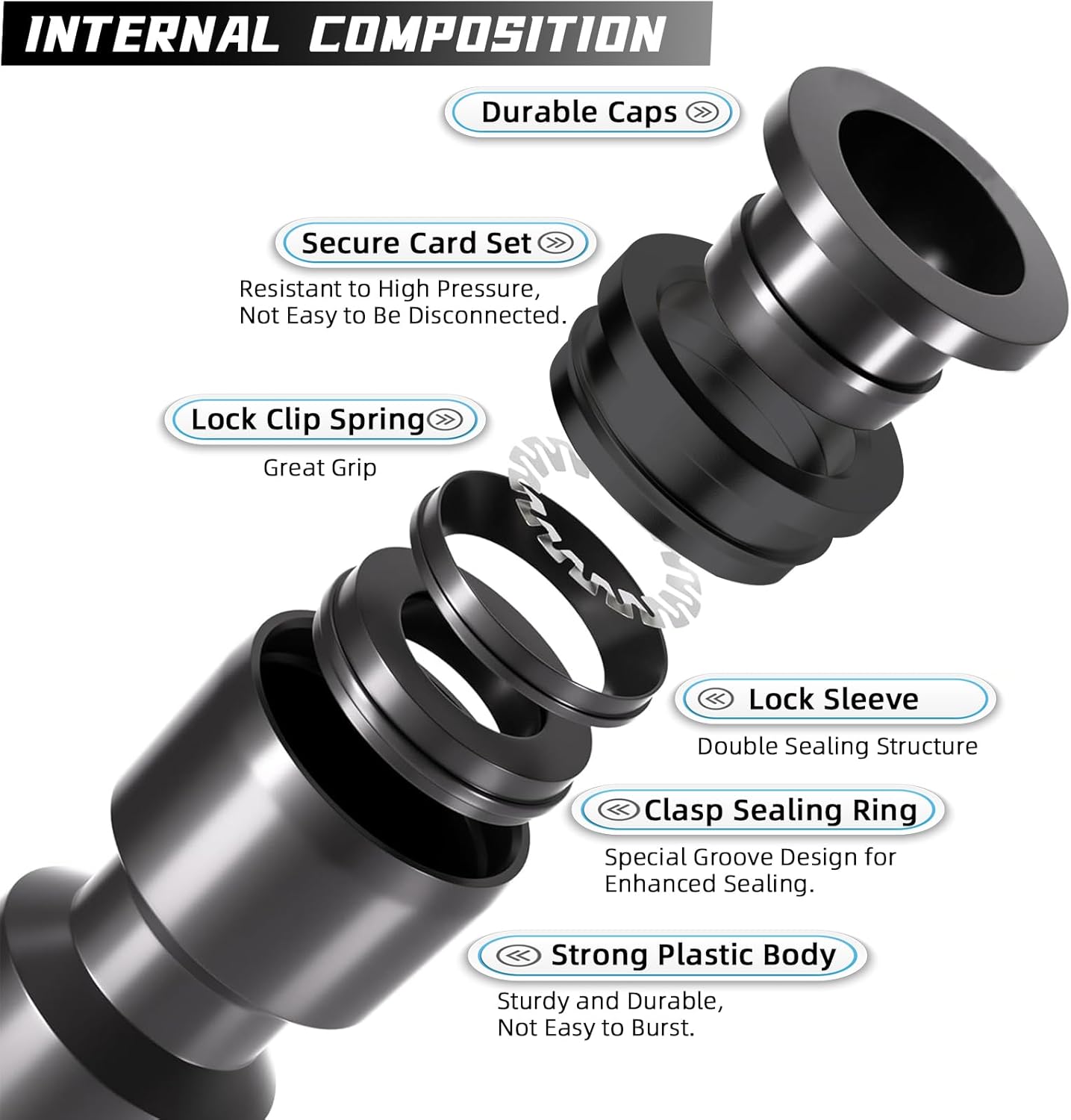 INTERNAL COMPOSITION

Durable Caps

Secure Card Set

Resistant to High Pressure, Not Easy to Be Disconnected.

Lock Clip Spring

Great Grip

Lock Sleeve

Double Sealing Structure

Clasp Sealing Ring

Special Groove Design for Enhanced Sealing.

Strong Plastic Body

Sturdy and Durable, Not Easy to Burst.