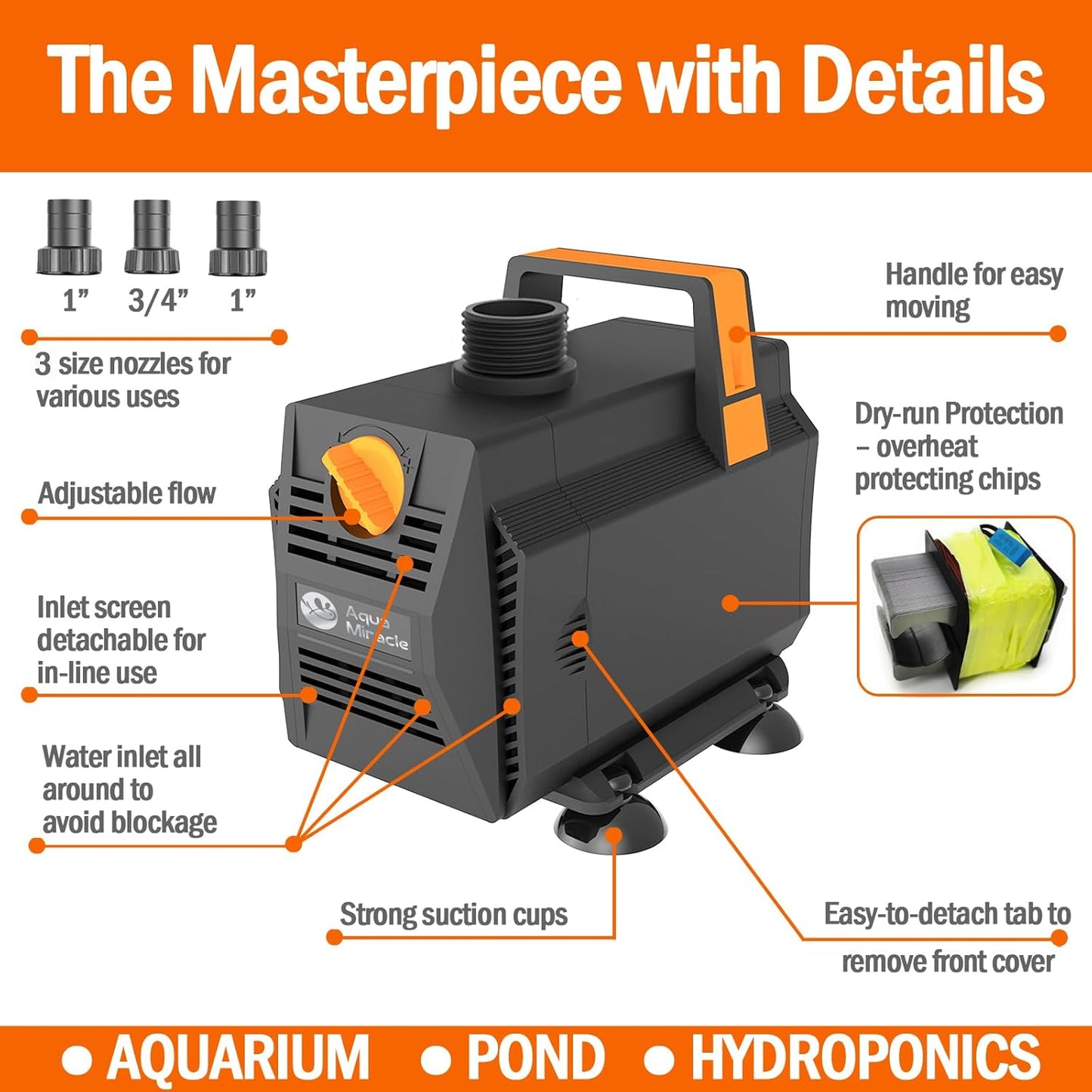 The Masterpiece with Details

1” 3/4” 1”

3 size nozzles for various uses

Adjustable flow

Inlet screen detachable for in-line use

Water inlet all around to avoid blockage

Aqua Miracle

Handle for easy moving

Dry-run Protection – overheat protecting chips

Strong suction cups

Easy-to-detach tab to remove front cover

• AQUARIUM • POND • HYDROPONICS