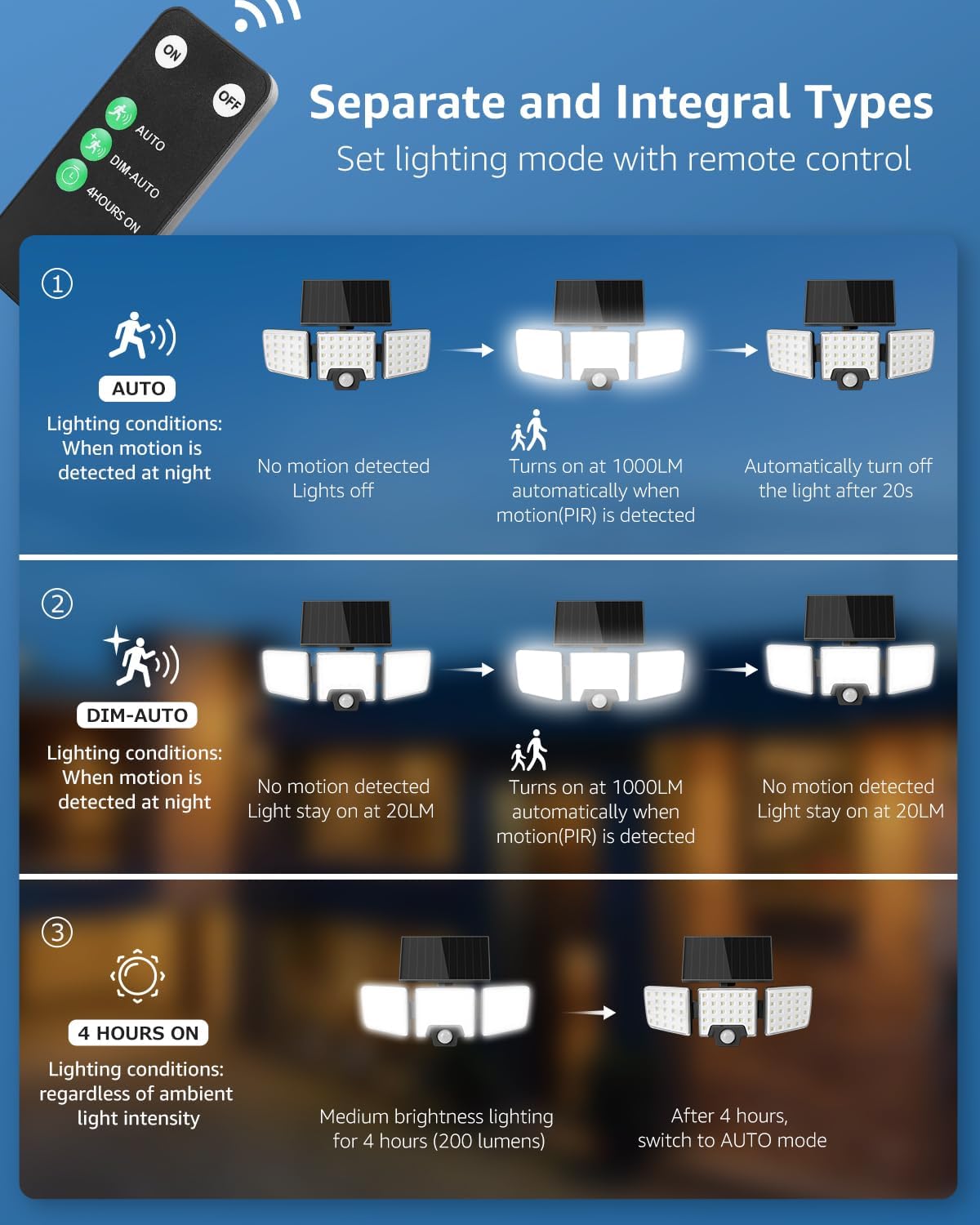 ON
OFF
AUTO
DIM-AUTO
4HOURS ON

Separate and Integral Types
Set lighting mode with remote control

①
AUTO
Lighting conditions: When motion is detected at night

No motion detected
Lights off

Turns on at 1000LM automatically when motion(PIR) is detected

Automatically turn off the light after 20s

②
DIM-AUTO
Lighting conditions: When motion is detected at night

No motion detected
Light stay on at 20LM

Turns on at 1000LM automatically when motion(PIR) is detected

No motion detected
Light stay on at 20LM

③
4 HOURS ON
Lighting conditions: regardless of ambient light intensity

Medium brightness lighting for 4 hours (200 lumens)

After 4 hours, switch to AUTO mode