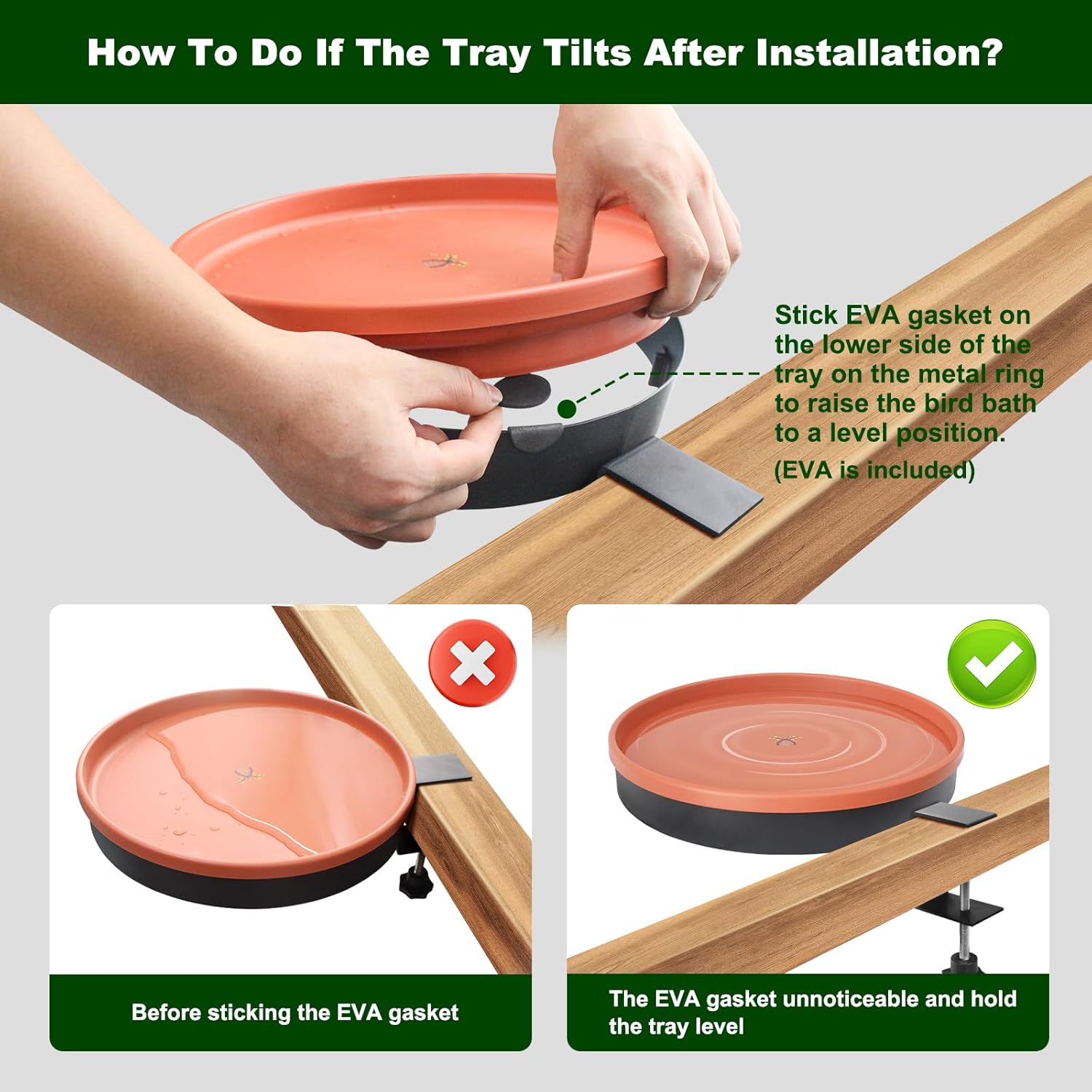 How To Do If The Tray Tilts After Installation?

Stick EVA gasket on the lower side of the tray on the metal ring to raise the bird bath to a level position.
(EVA is included)

Before sticking the EVA gasket

The EVA gasket unnoticeable and hold the tray level