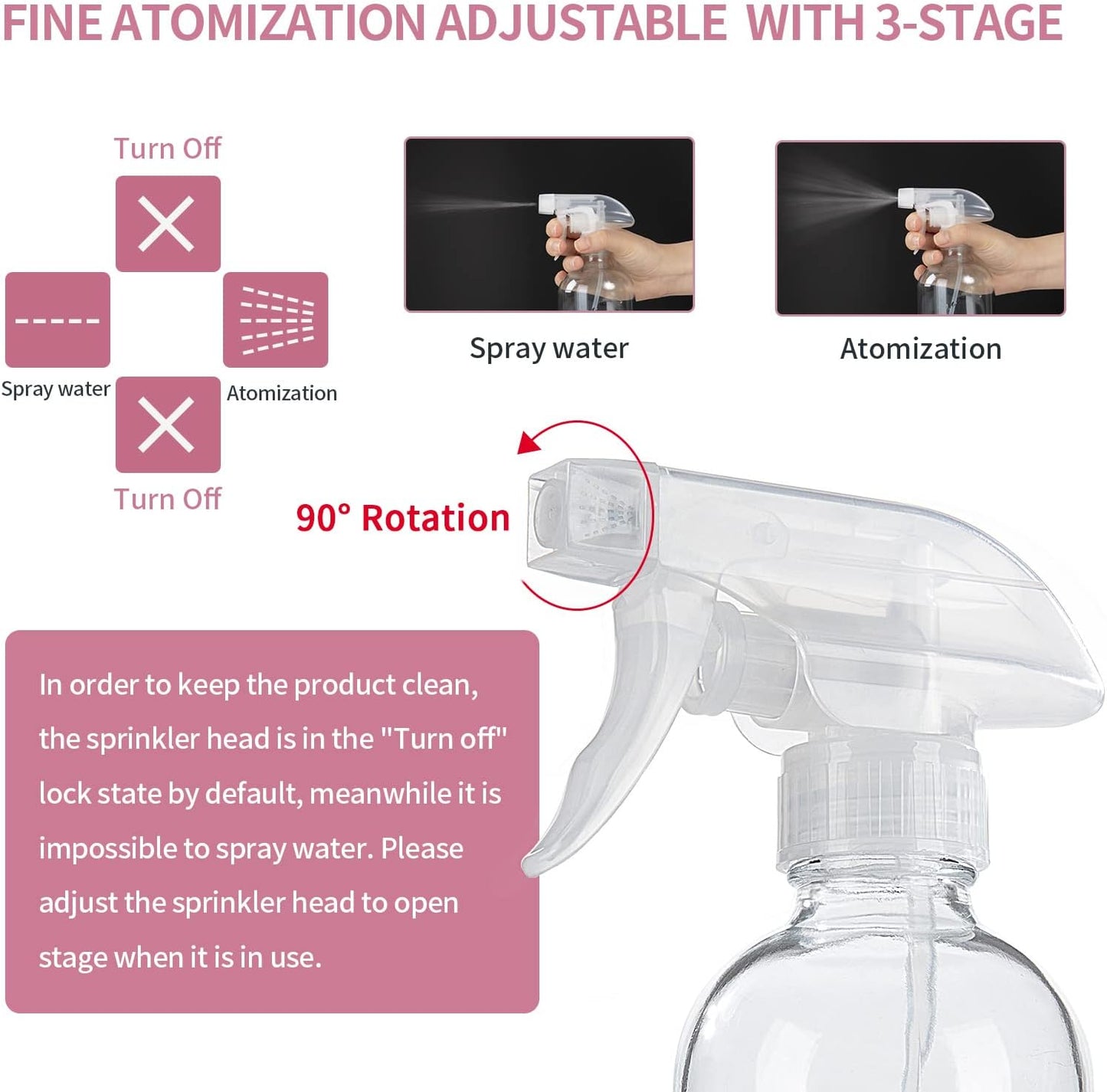 FINE ATOMIZATION ADJUSTABLE WITH 3-STAGE

Turn Off

Spray water

Atomization

Turn Off

Spray water

Atomization

90° Rotation

In order to keep the product clean, the sprinkler head is in the "Turn off" lock state by default, meanwhile it is impossible to spray water. Please adjust the sprinkler head to open stage when it is in use.