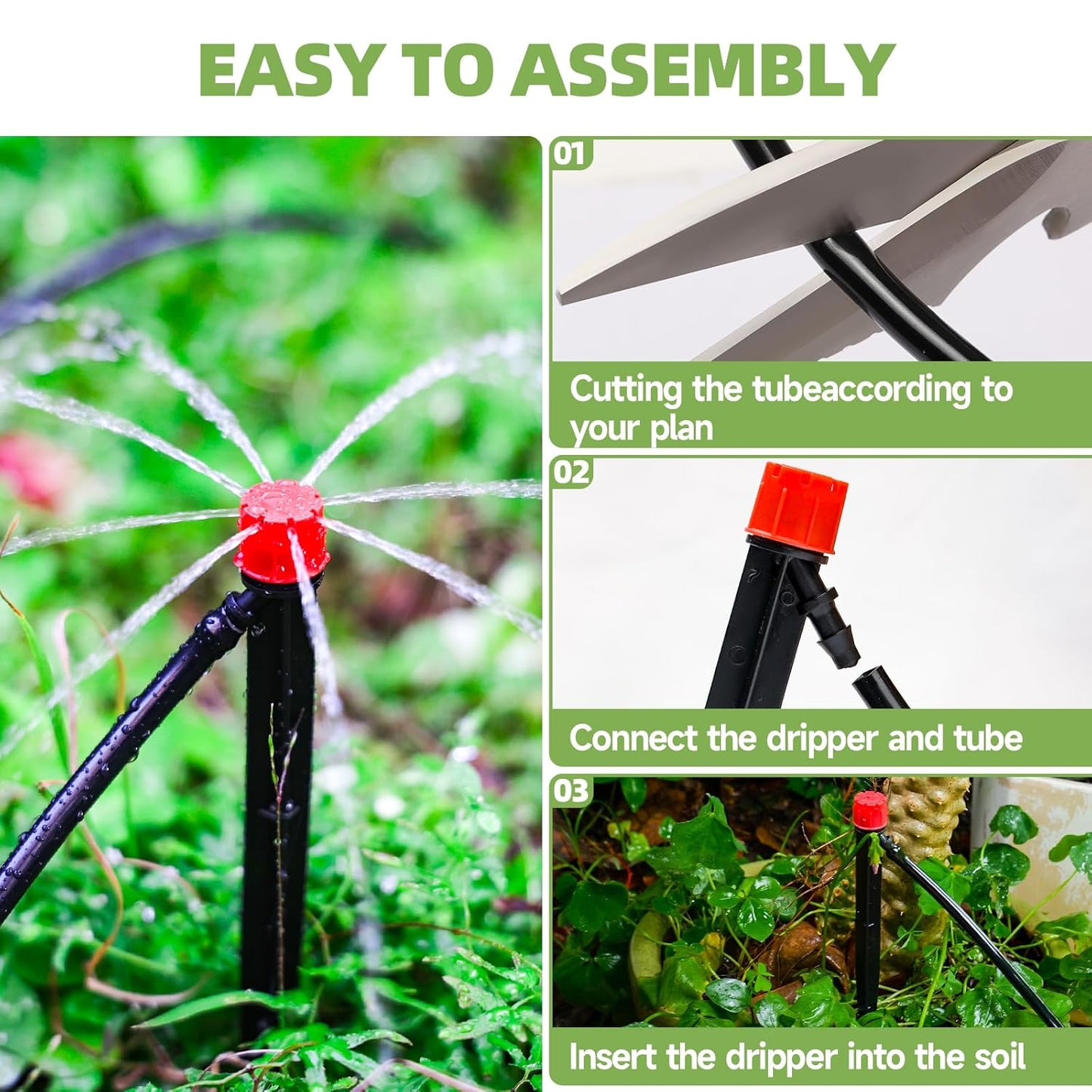 EASY TO ASSEMBLY

01

Cutting the tubeaccording to your plan

02

Connect the dripper and tube

03

Insert the dripper into the soil