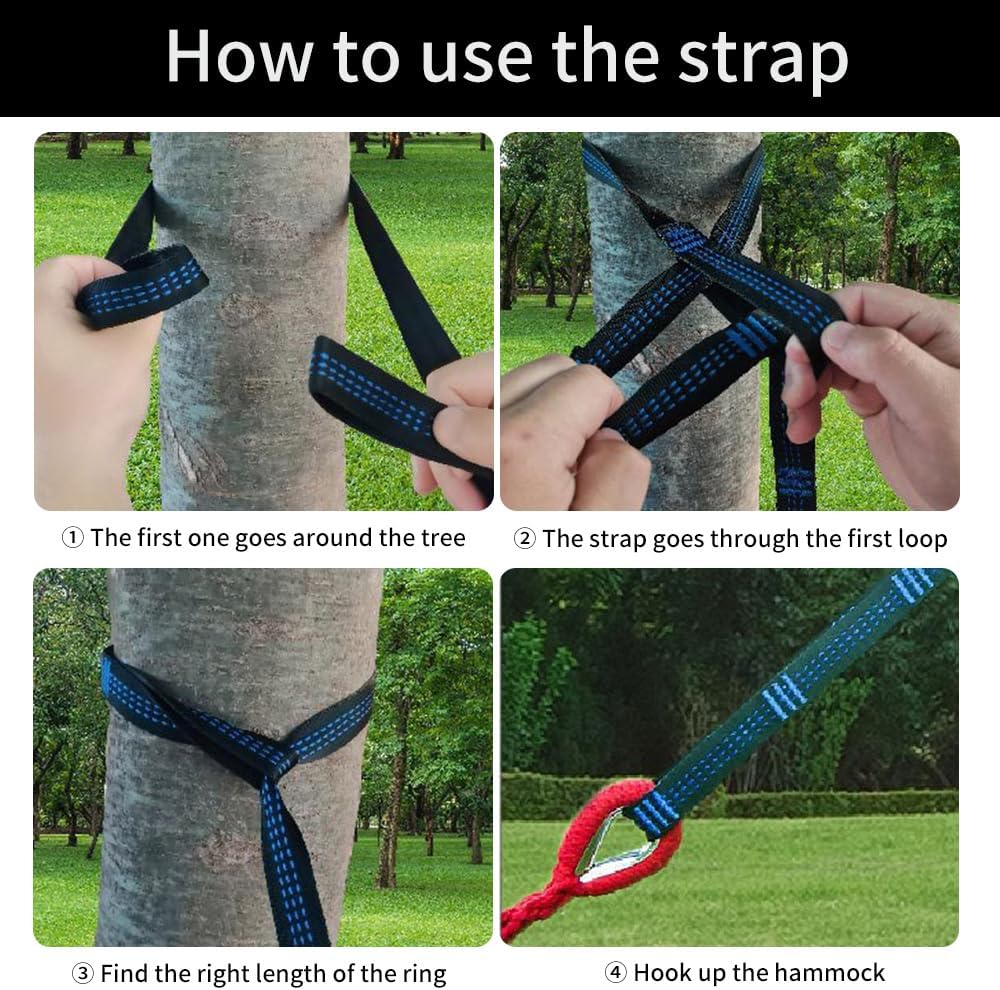 How to use the strap

① The first one goes around the tree

② The strap goes through the first loop

③ Find the right length of the ring

④ Hook up the hammock