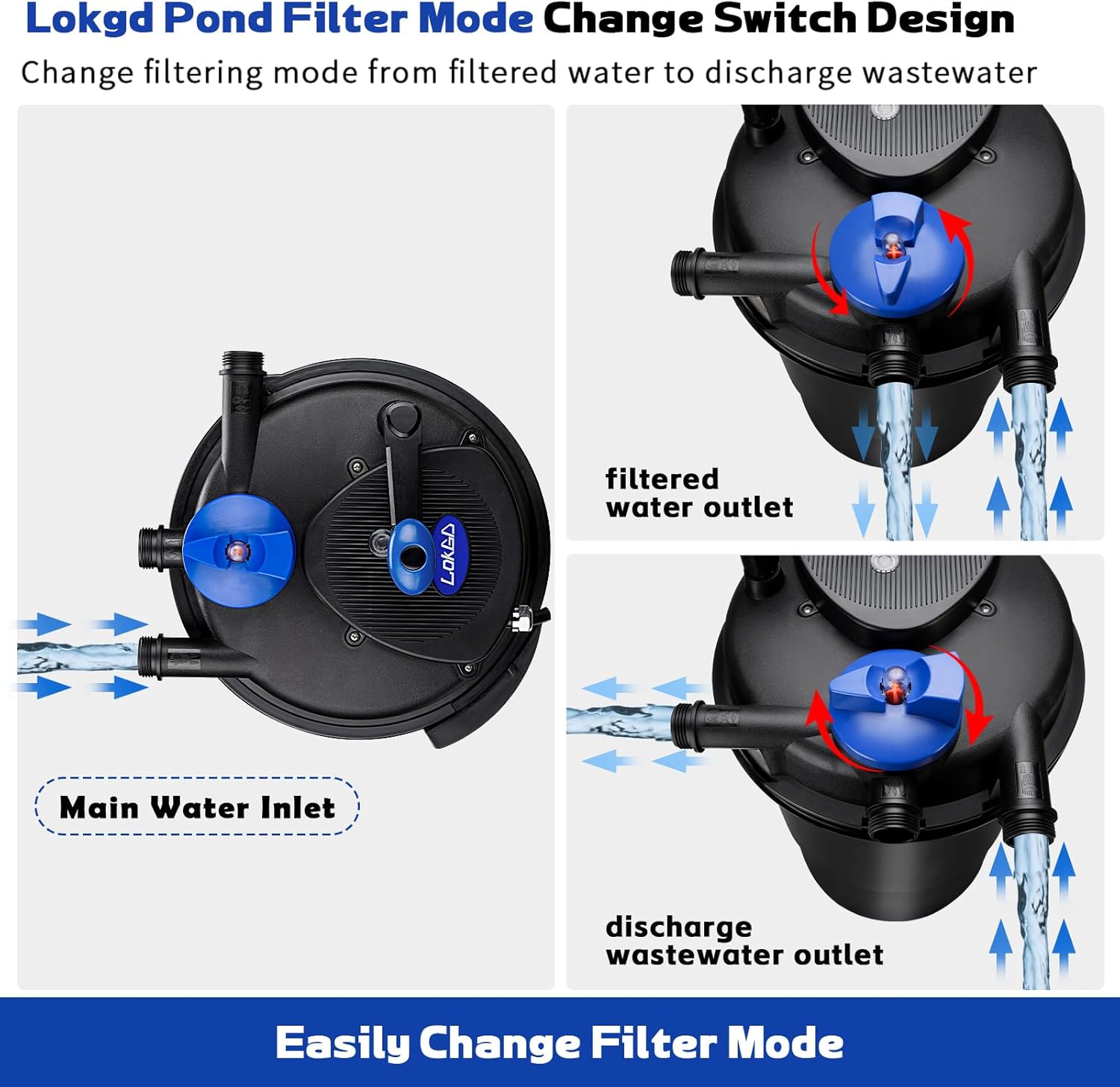 Lokgd Pond Filter Mode Change Switch Design

Change filtering mode from filtered water to discharge wastewater

LOKGD

Main Water Inlet

filtered water outlet

discharge wastewater outlet

Easily Change Filter Mode