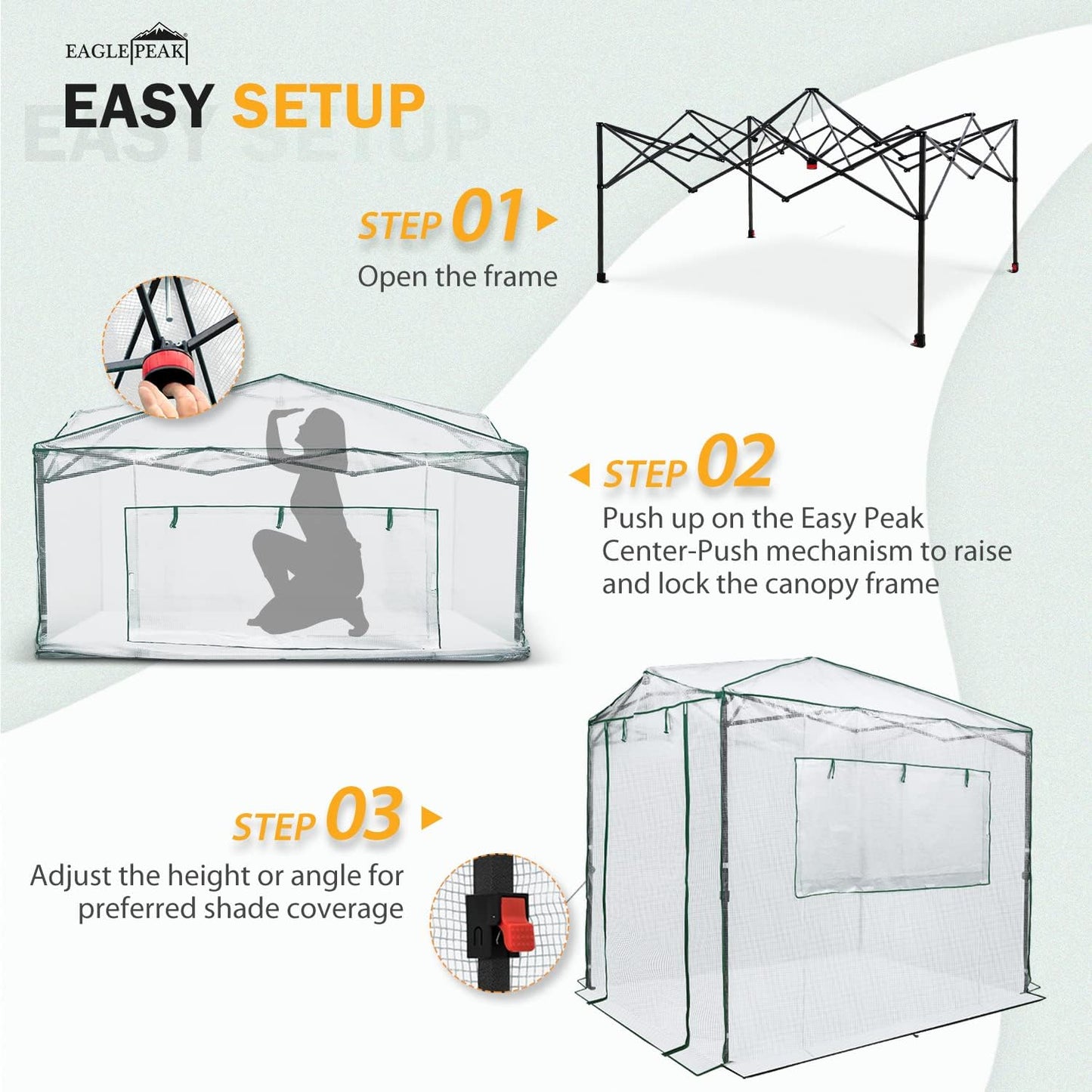 EAGLE PEAK

EASY SETUP

STEP 01

Open the frame

STEP 02

Push up on the Easy Peak Center-Push mechanism to raise and lock the canopy frame

STEP 03

Adjust the height or angle for preferred shade coverage