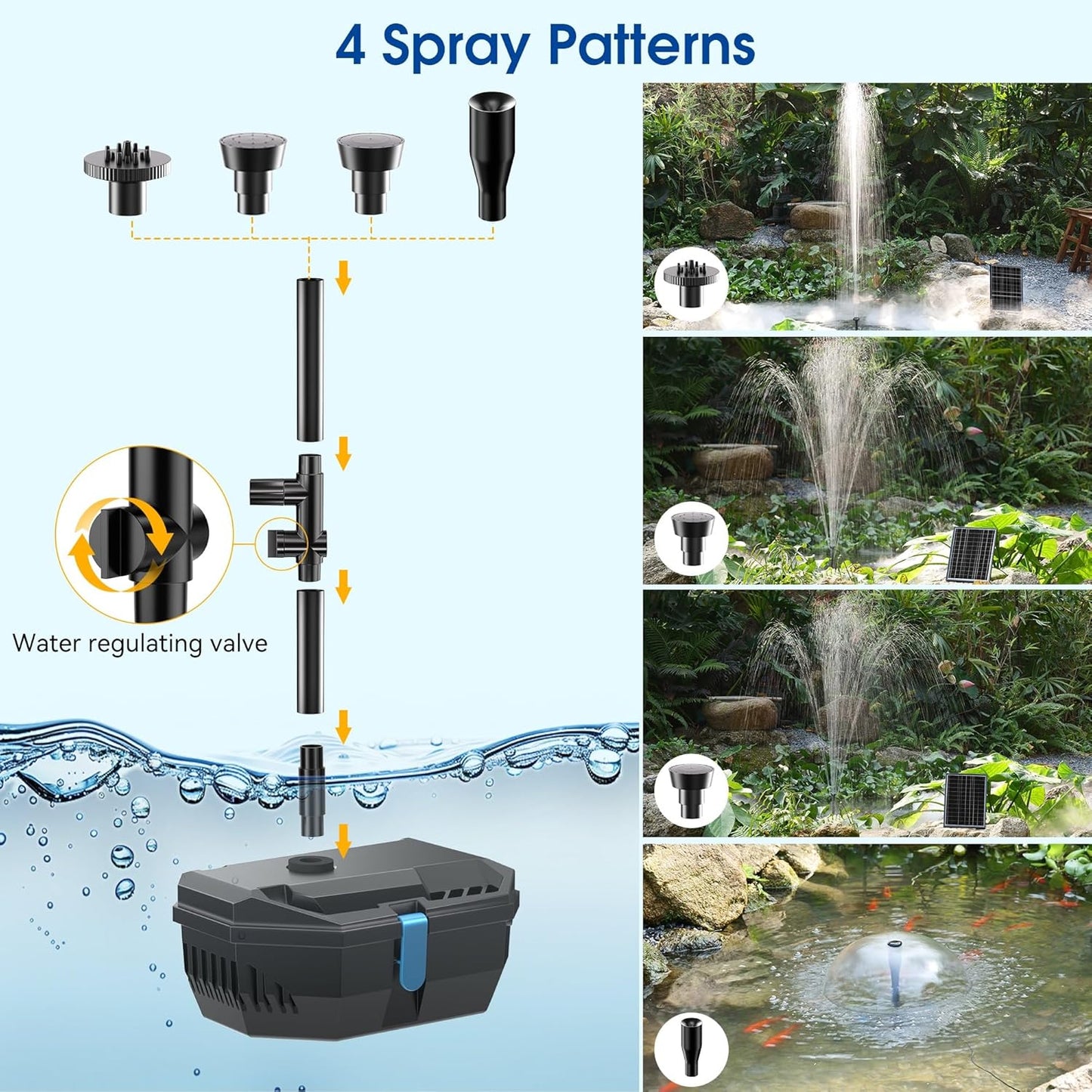 4 Spray Patterns

Water regulating valve