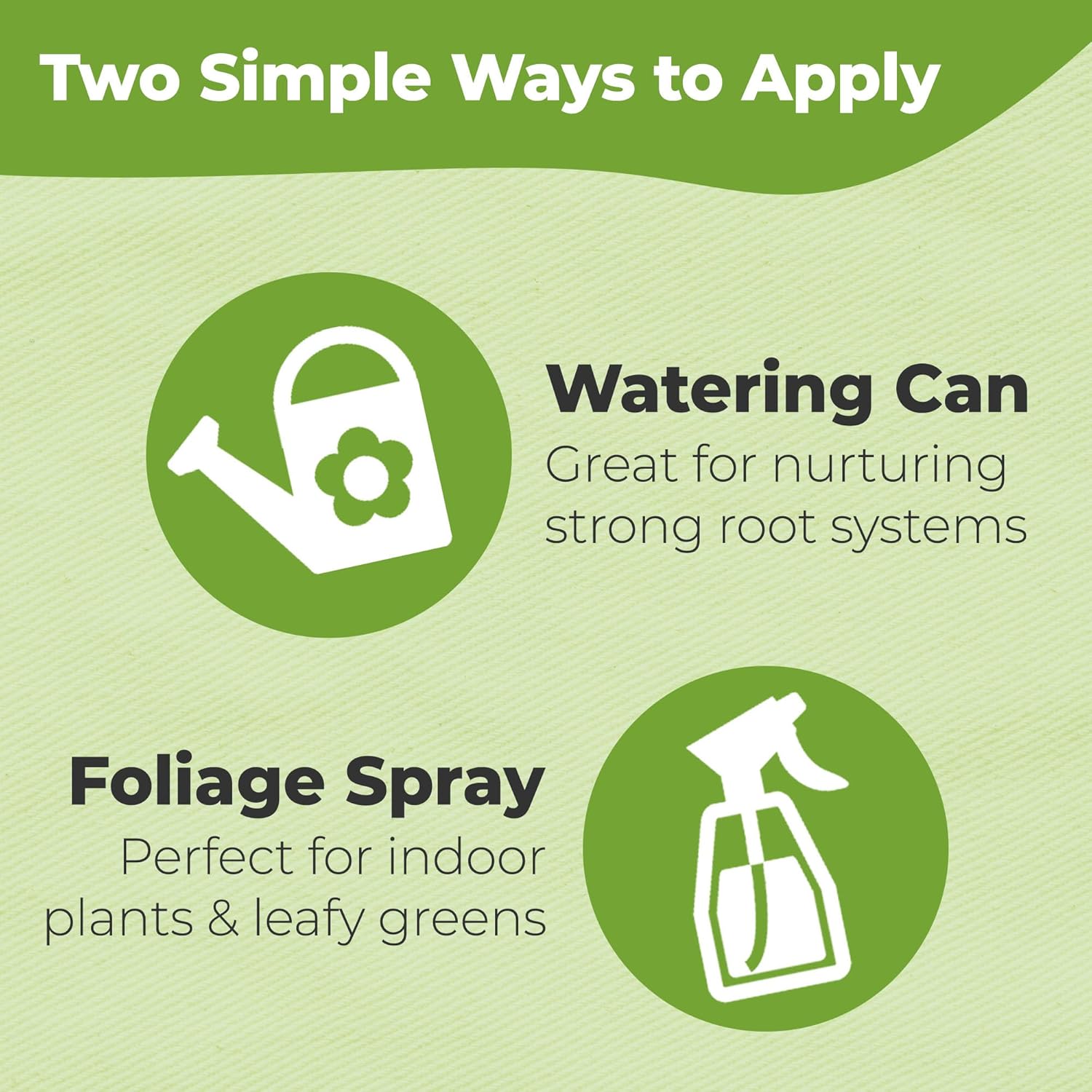 Two Simple Ways to Apply

Watering Can
Great for nurturing strong root systems

Foliage Spray
Perfect for indoor plants & leafy greens