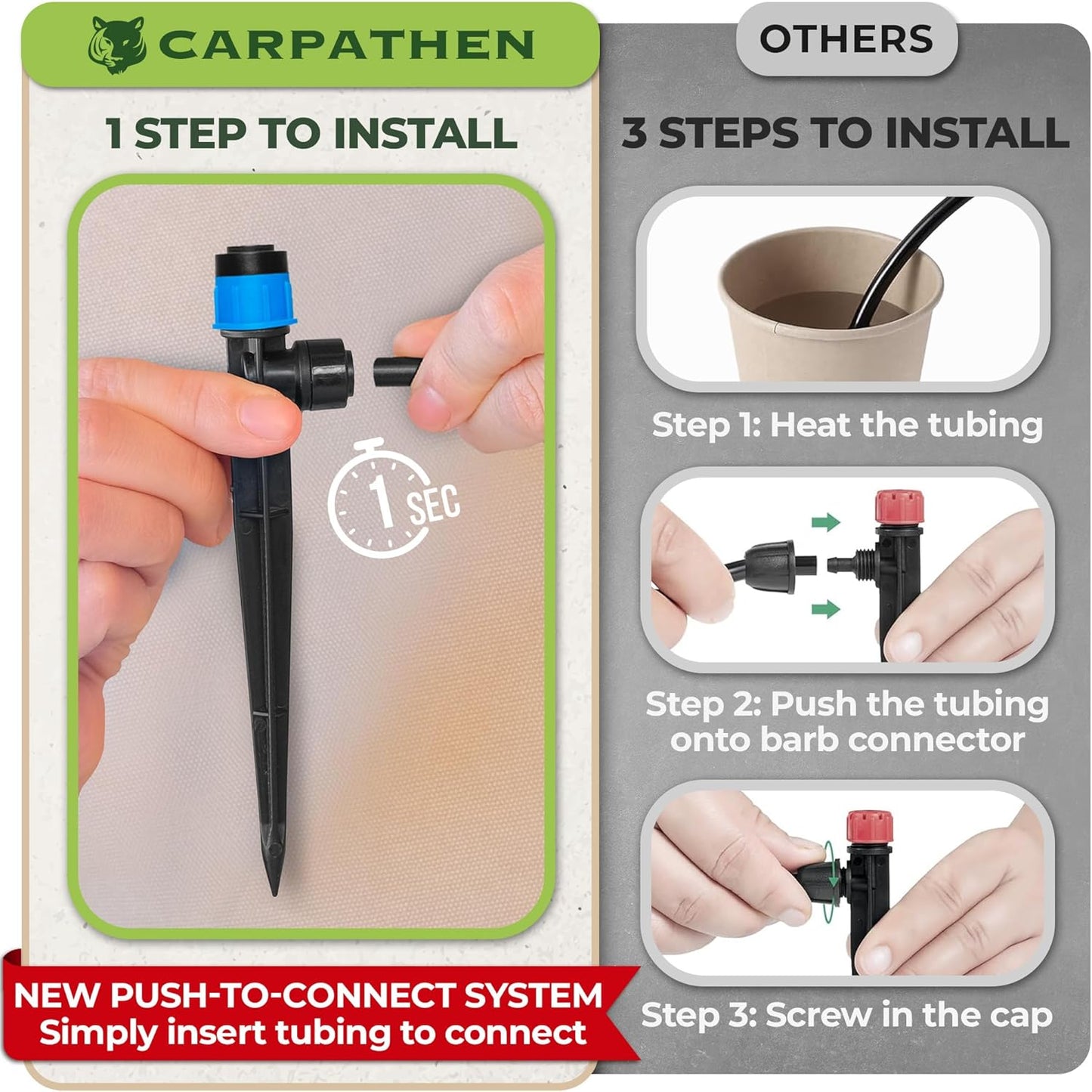 CARPATHEN

1 STEP TO INSTALL

1 SEC

NEW PUSH-TO-CONNECT SYSTEM
Simply insert tubing to connect

OTHERS

3 STEPS TO INSTALL

Step 1: Heat the tubing

Step 2: Push the tubing onto barb connector

Step 3: Screw in the cap