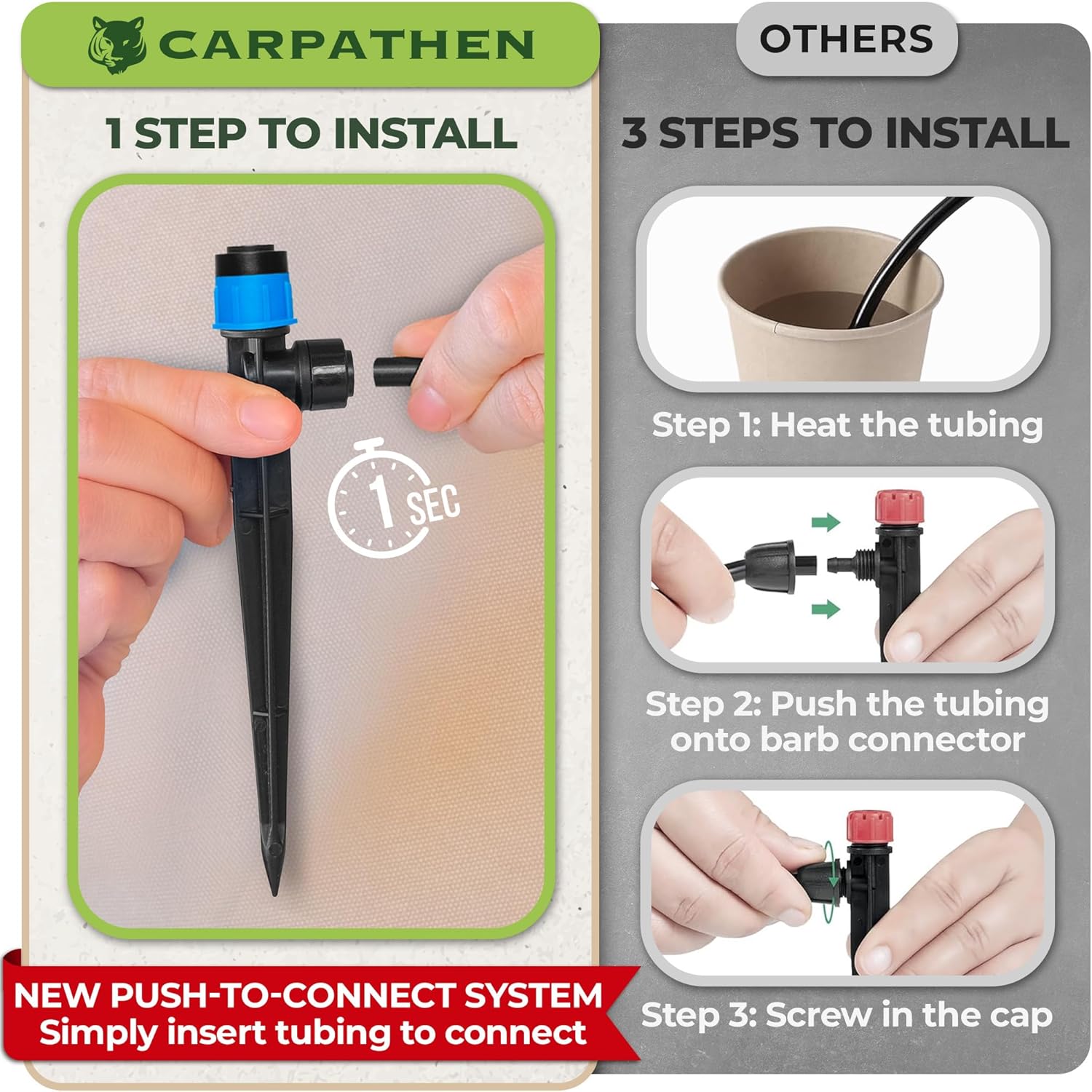 CARPATHEN

1 STEP TO INSTALL

1 SEC

NEW PUSH-TO-CONNECT SYSTEM
Simply insert tubing to connect

OTHERS

3 STEPS TO INSTALL

Step 1: Heat the tubing

Step 2: Push the tubing onto barb connector

Step 3: Screw in the cap