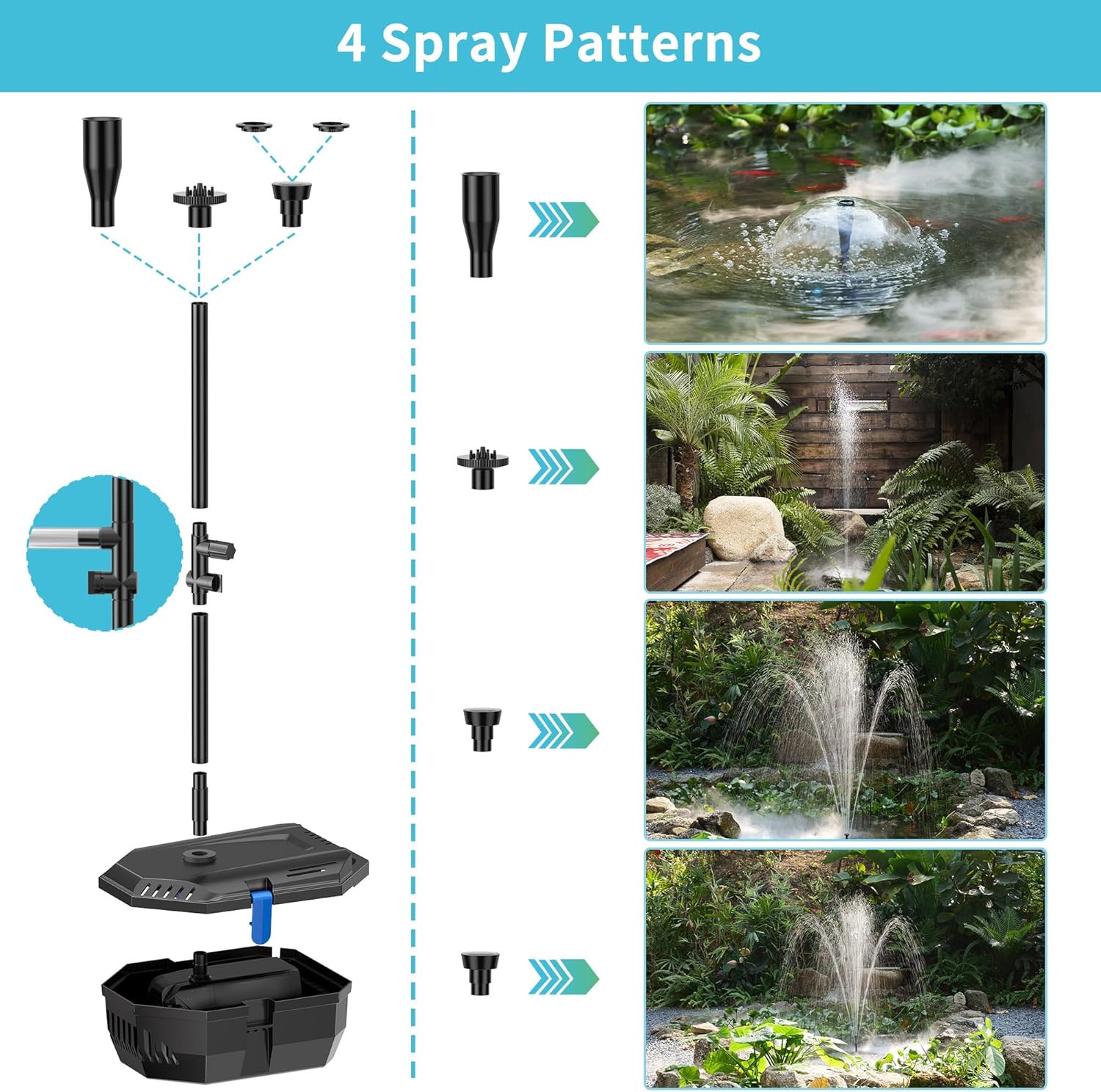 4 Spray Patterns