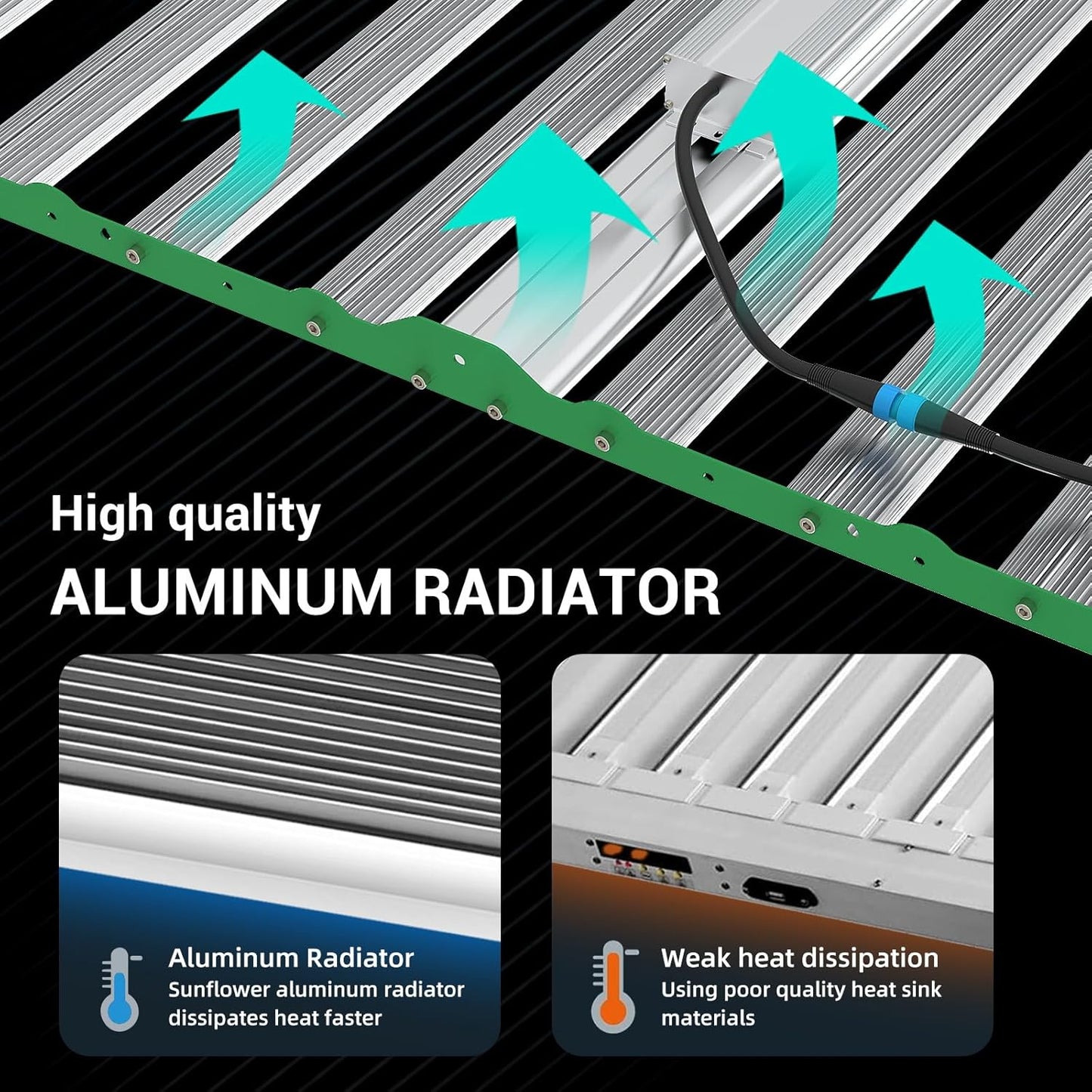 High quality
ALUMINUM RADIATOR

Aluminum Radiator
Sunflower aluminum radiator dissipates heat faster

Weak heat dissipation
Using poor quality heat sink materials