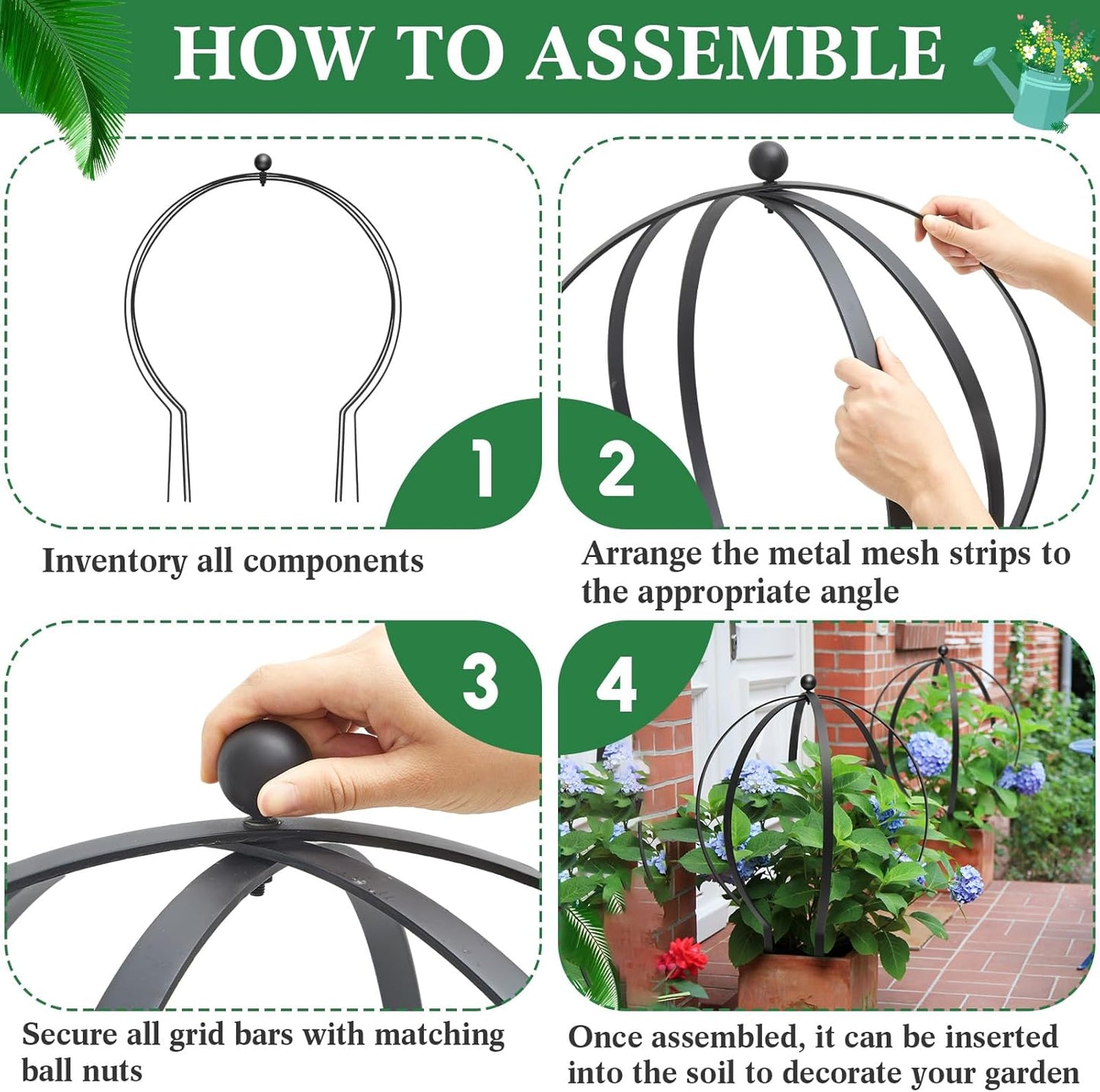 HOW TO ASSEMBLE

1

Inventory all components

2

Arrange the metal mesh strips to the appropriate angle

3

Secure all grid bars with matching ball nuts

4

Once assembled, it can be inserted into the soil to decorate your garden