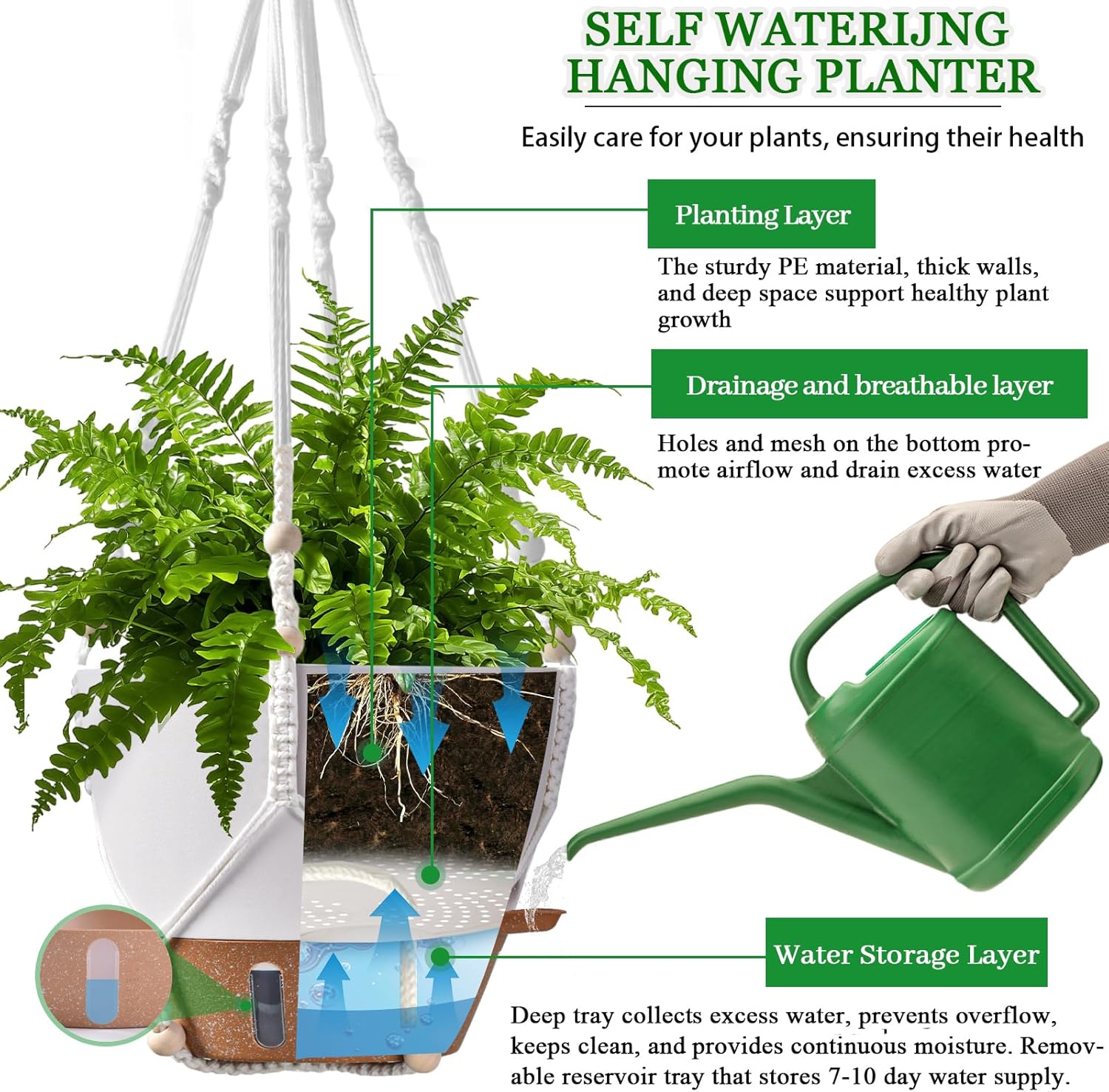 SELF WATERIJNG HANGING PLANTER

Easily care for your plants, ensuring their health

Planting Layer

The sturdy PE material, thick walls, and deep space support healthy plant growth

Drainage and breathable layer

Holes and mesh on the bottom promote airflow and drain excess water

Water Storage Layer

Deep tray collects excess water, prevents overflow, keeps clean, and provides continuous moisture. Removable reservoir tray that stores 7-10 day water supply.