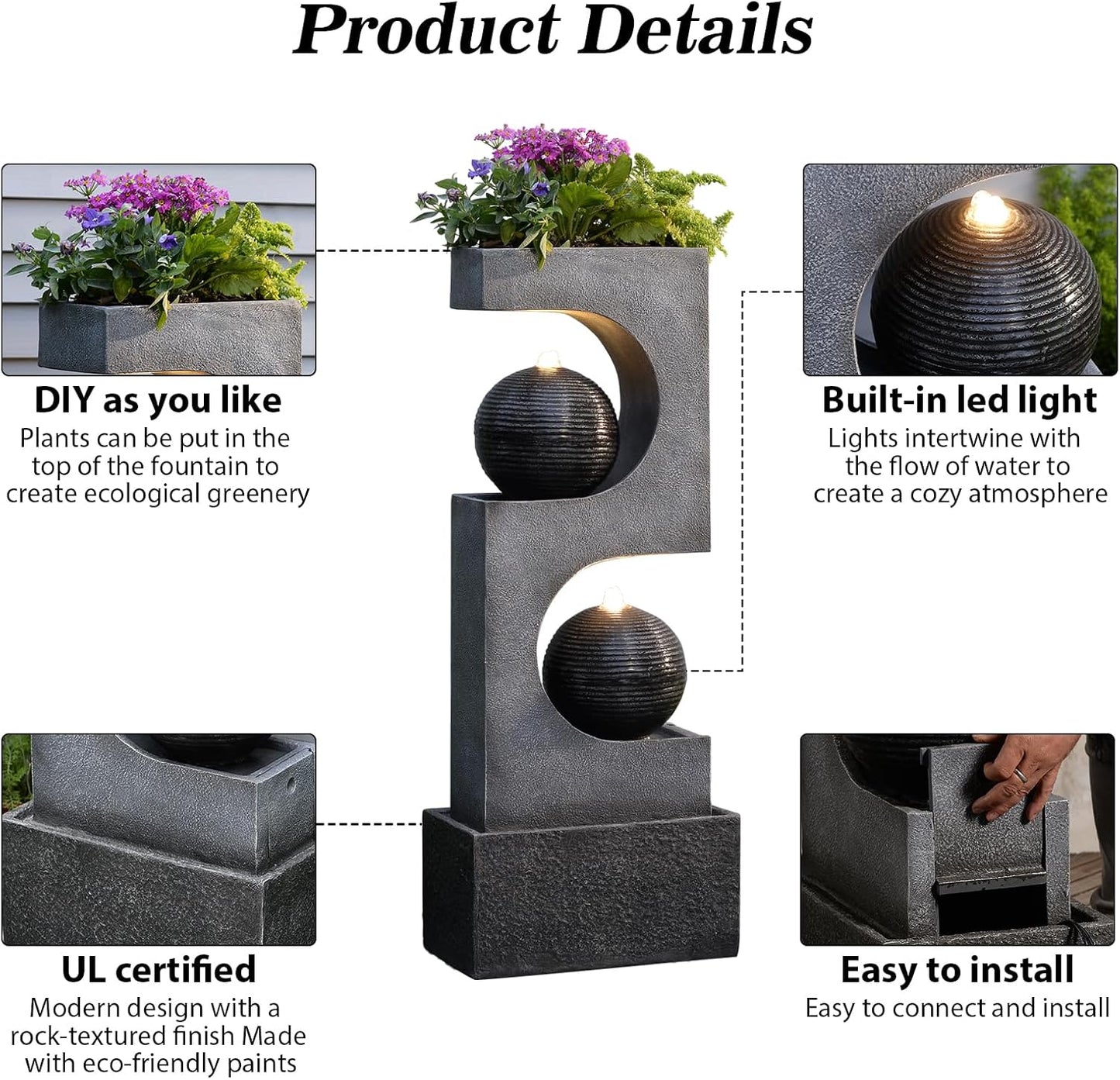 Product Details

DIY as you like
Plants can be put in the top of the fountain to create ecological greenery

Built-in led light
Lights intertwine with the flow of water to create a cozy atmosphere

UL certified
Modern design with a rock-textured finish Made with eco-friendly paints

Easy to install
Easy to connect and install