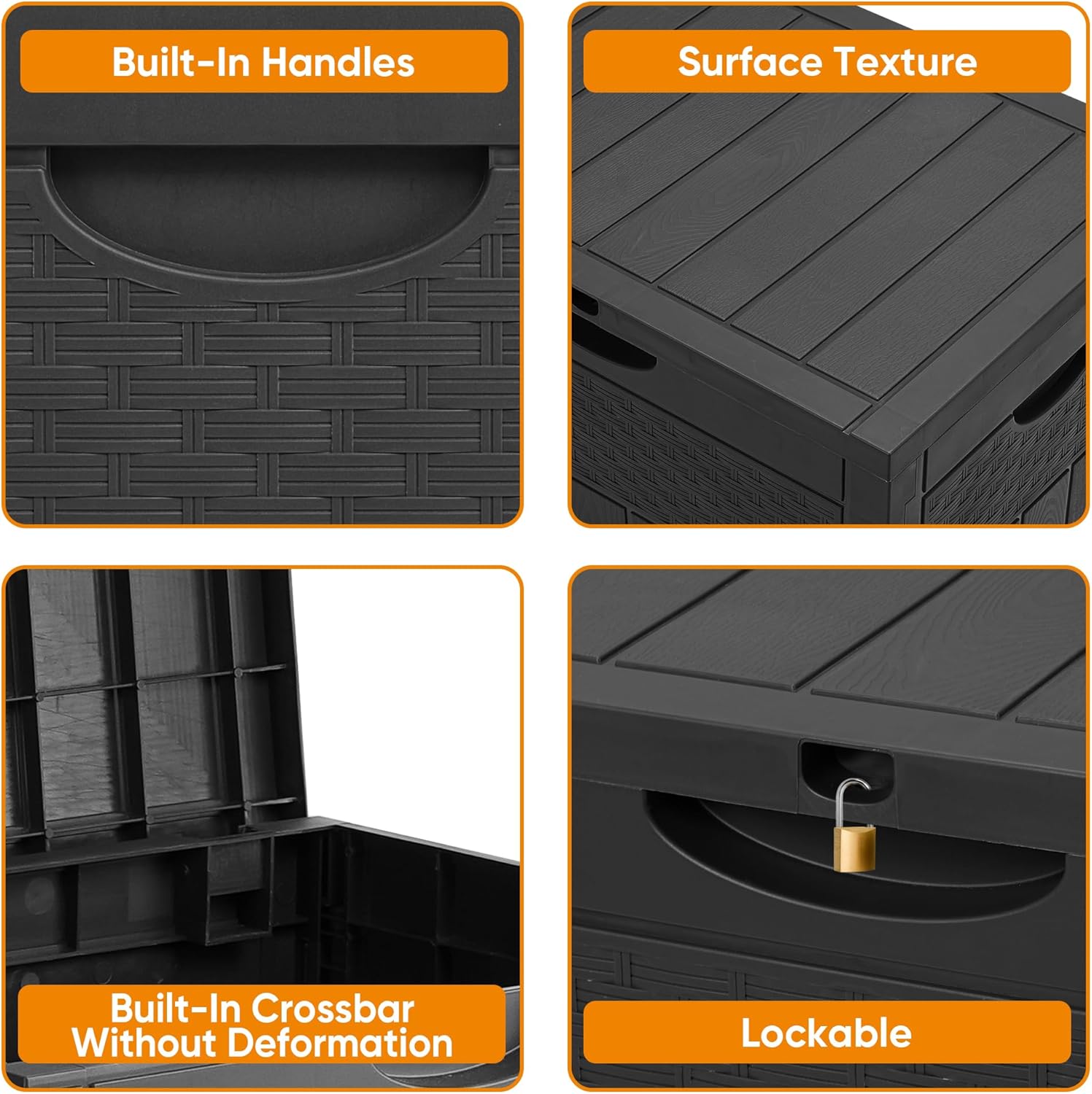 Built-In Handles

Surface Texture

Built-In Crossbar Without Deformation

Lockable