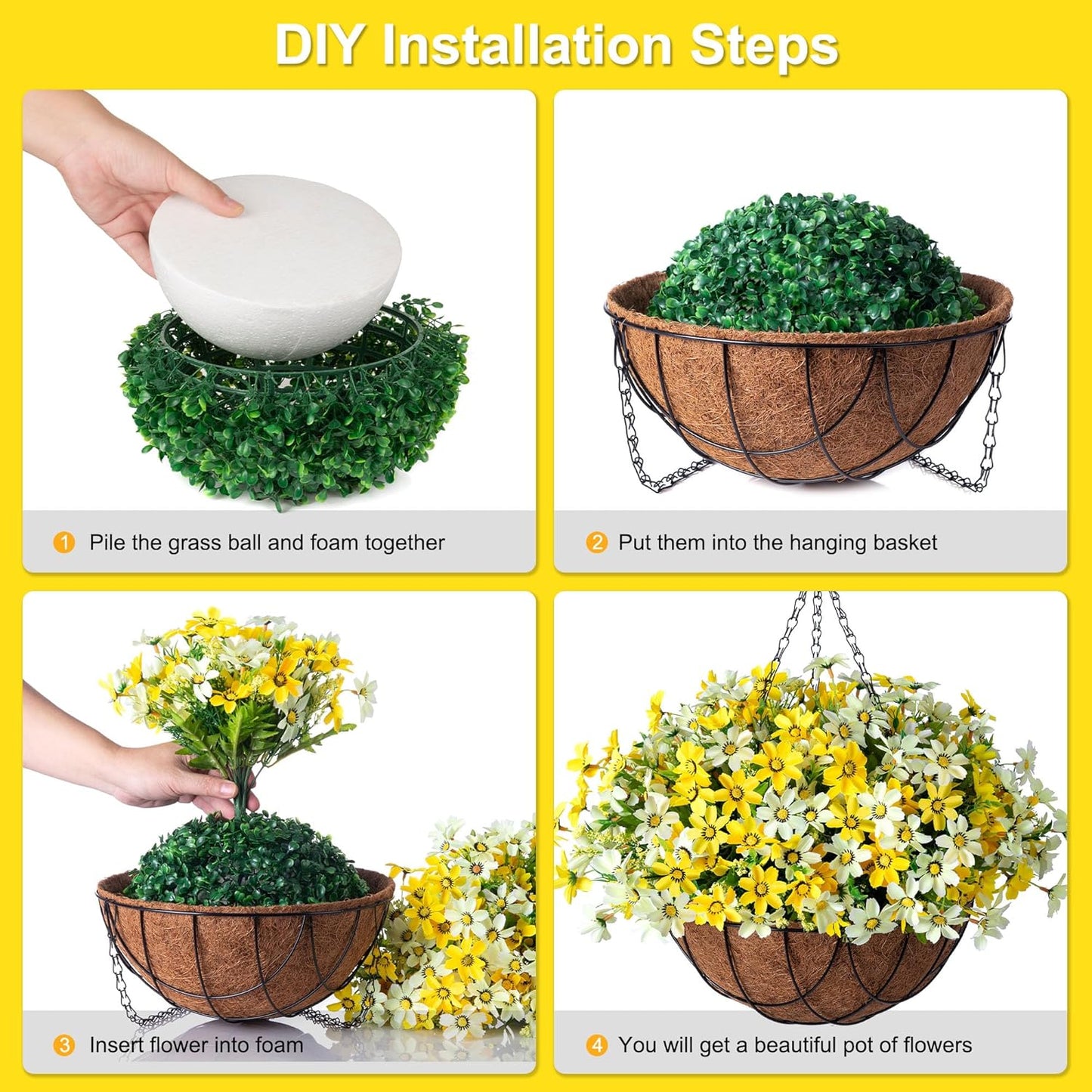 DIY Installation Steps

1 Pile the grass ball and foam together

2 Put them into the hanging basket

3 Insert flower into foam

4 You will get a beautiful pot of flowers