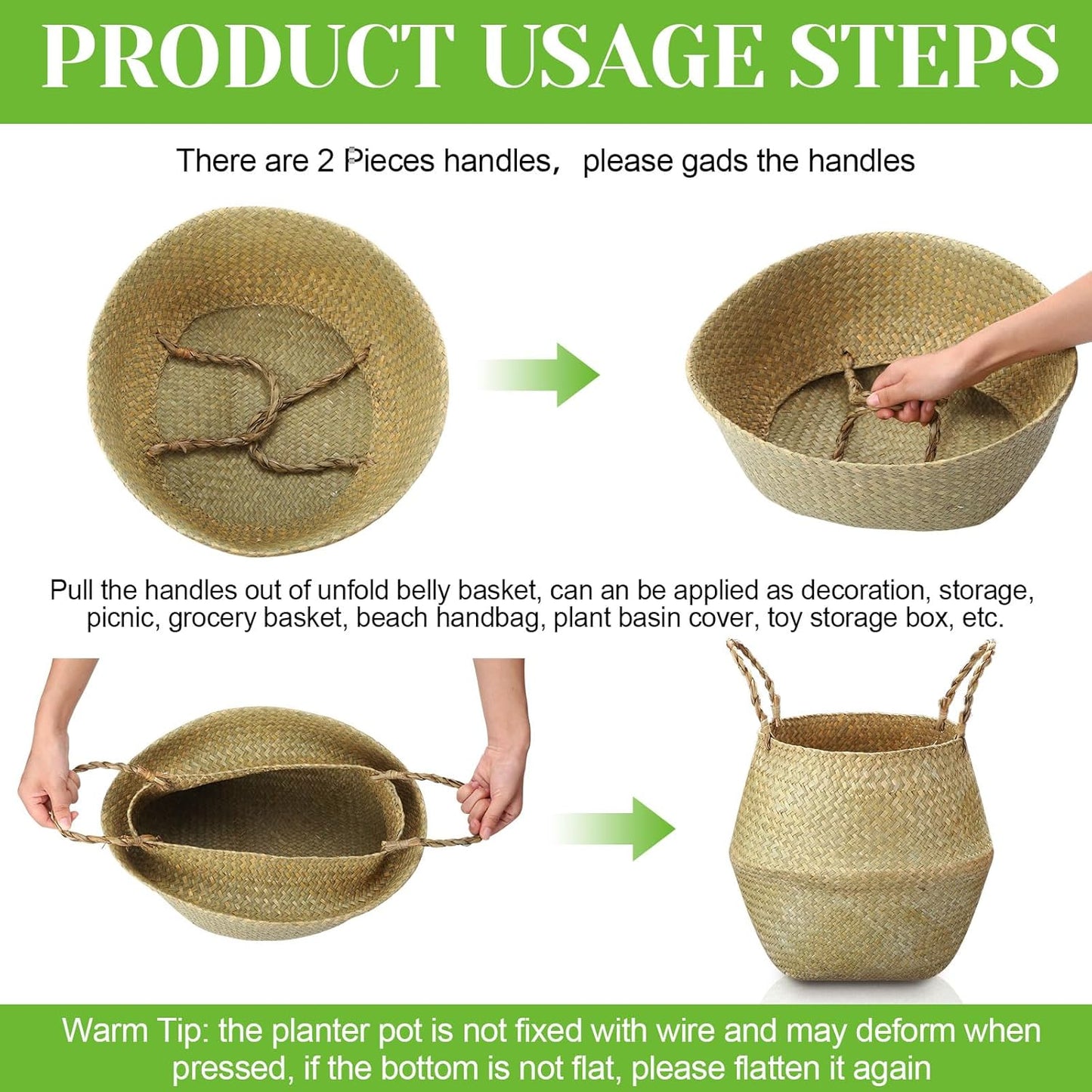 PRODUCT USAGE STEPS

There are 2 Pieces handles, please gads the handles

Pull the handles out of unfold belly basket, can an be applied as decoration, storage, picnic, grocery basket, beach handbag, plant basin cover, toy storage box, etc.

Warm Tip: the planter pot is not fixed with wire and may deform when pressed, if the bottom is not flat, please flatten it again